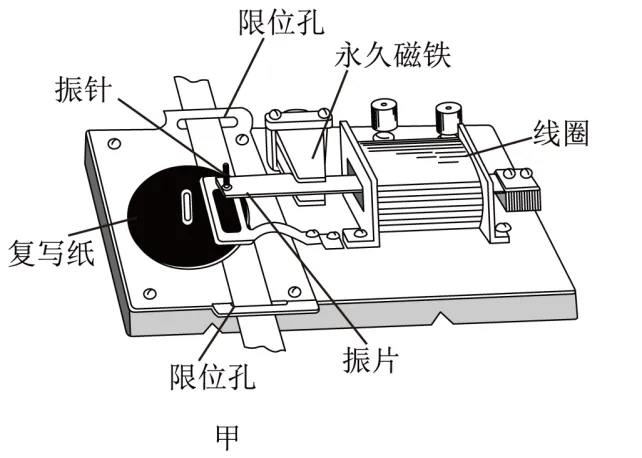 限位孔
永久磁铁
振针
线圈
复写纸
振片
限位孔
甲