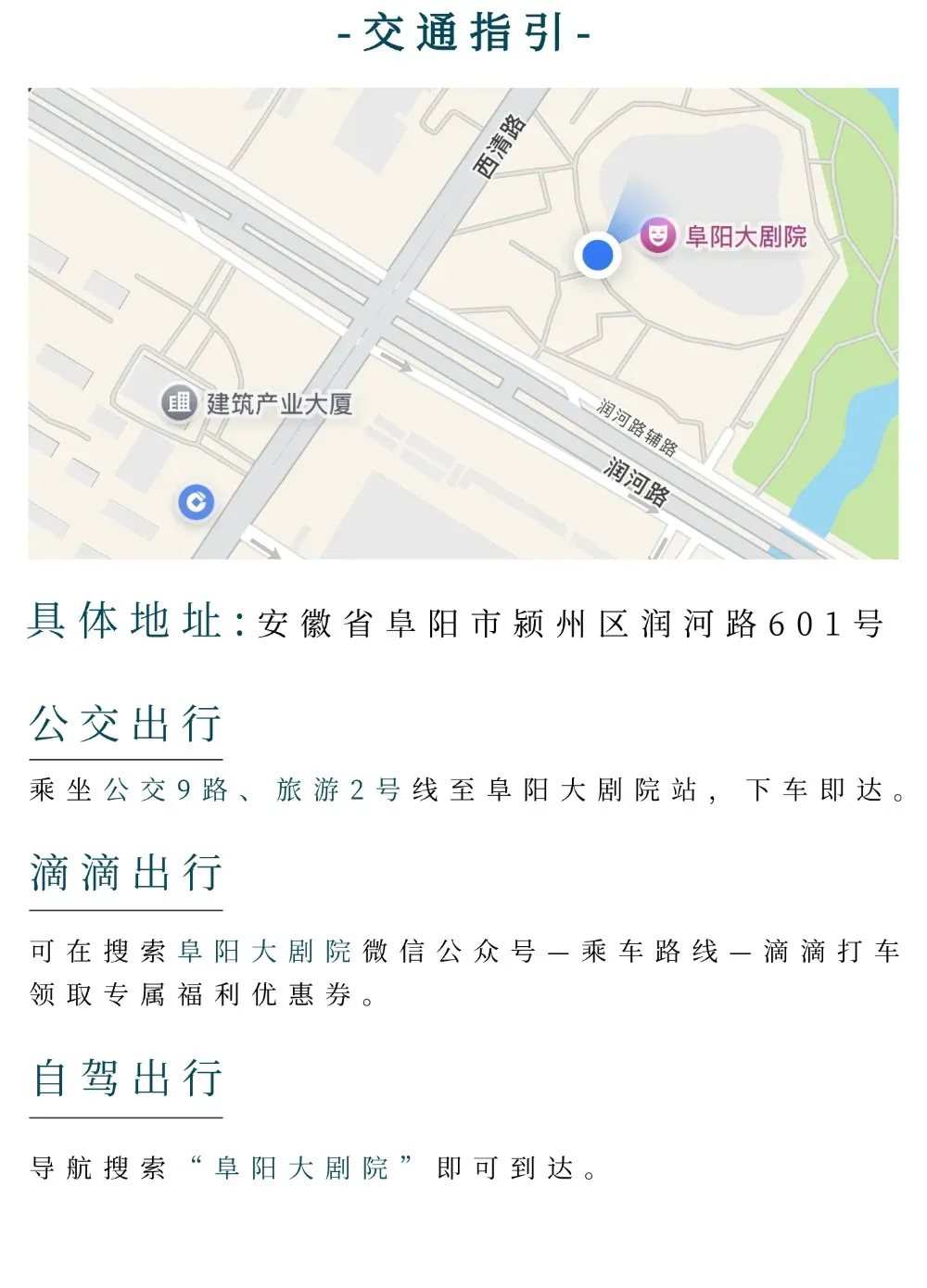 -交通指引-

西清路

阜阳大剧院

建筑产业大厦

润河路辅路

润河路

具体地址:安徽省阜阳市颍州区润河路601号

公交出行

乘坐公交9路、旅游2号线至阜阳大剧院站,下车即达。

滴滴出行

可在搜索阜阳大剧院微信公众号—乘车路线—滴滴打车领取专属福利优惠券。

自驾出行

导航搜索“阜阳大剧院”即可到达。