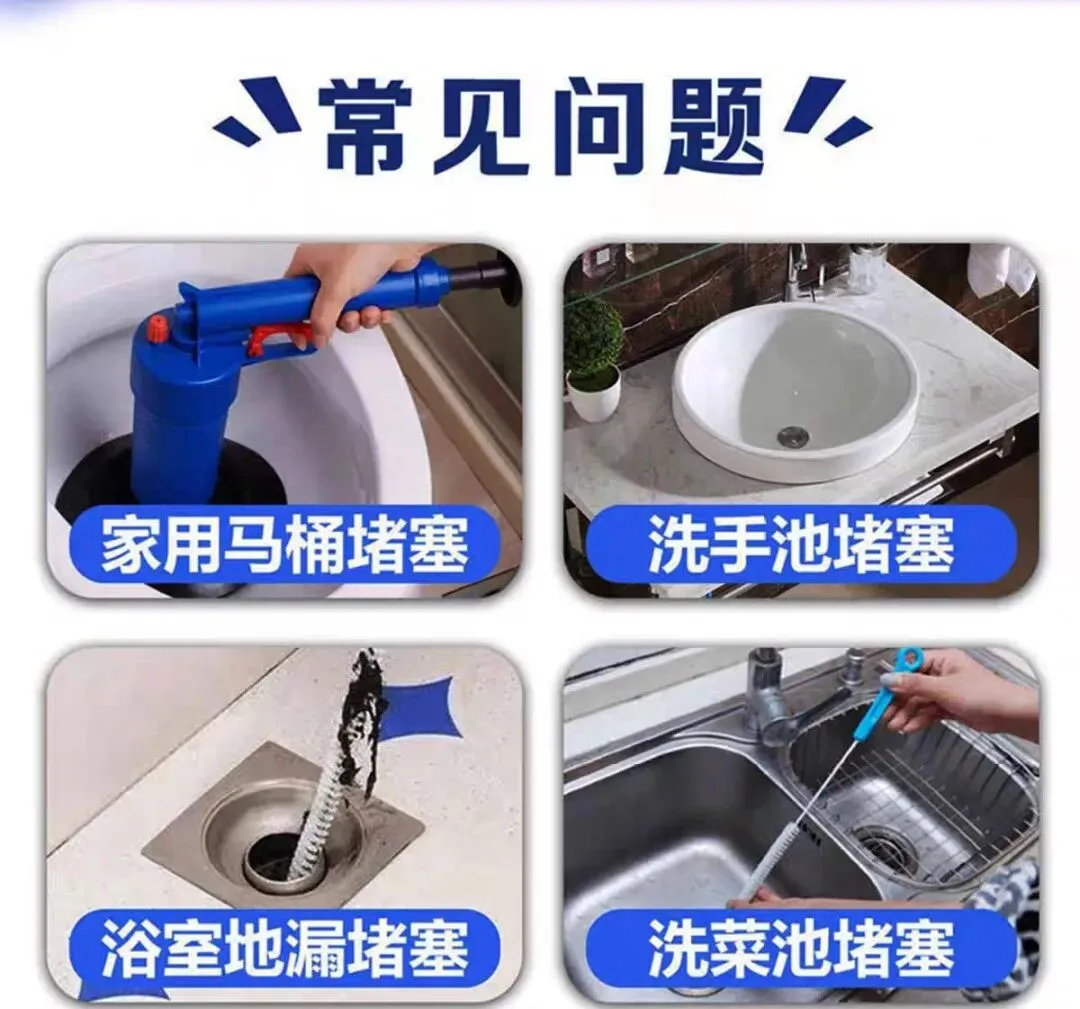 常见问题

家用马桶堵塞

洗手池堵塞

浴室地漏堵塞

洗菜池堵塞