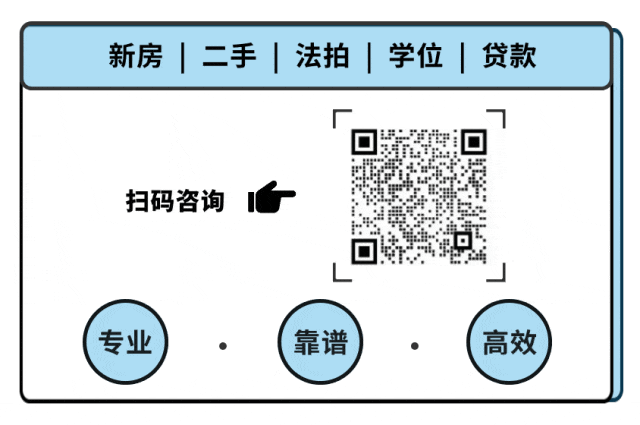 新房 | 二手 | 法拍 | 学位 | 贷款

扫码咨询

专业 · 靠谱 · 高效