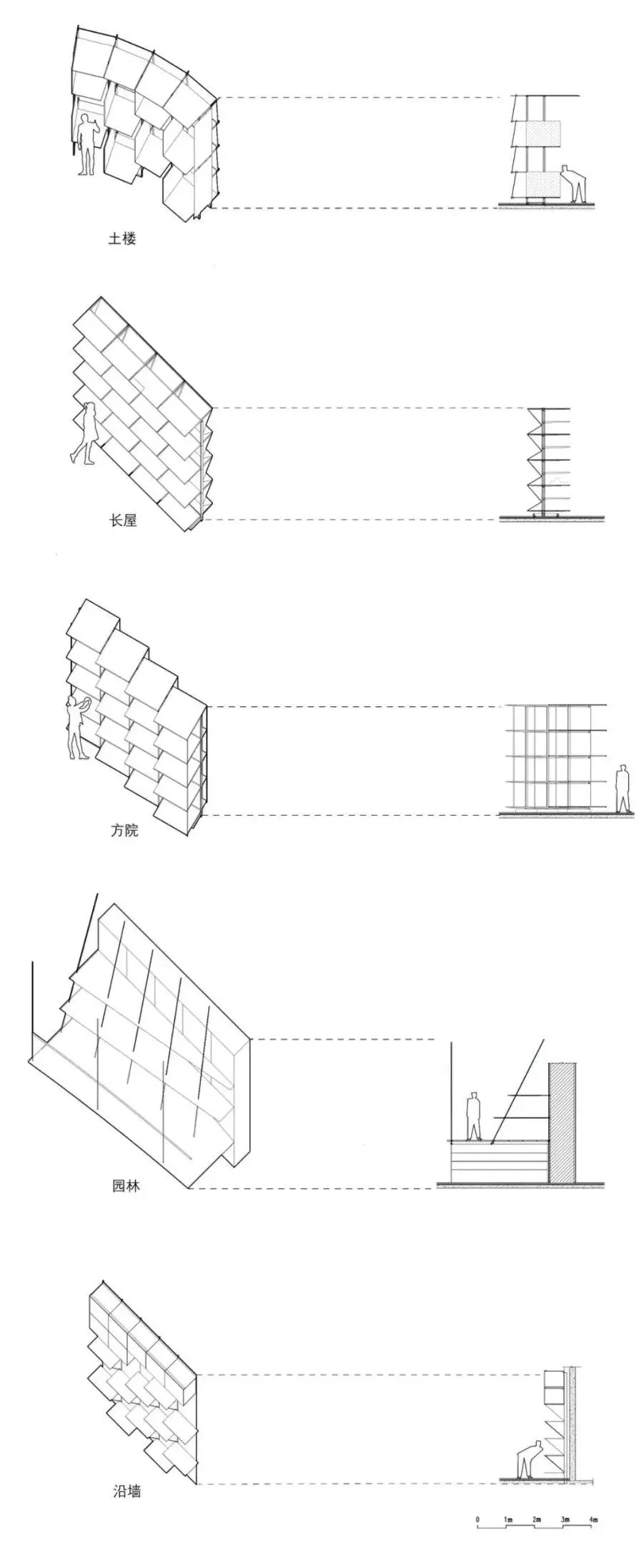 土楼

长屋

方院

园林

沿墙

0 1m 2m 3m 4m