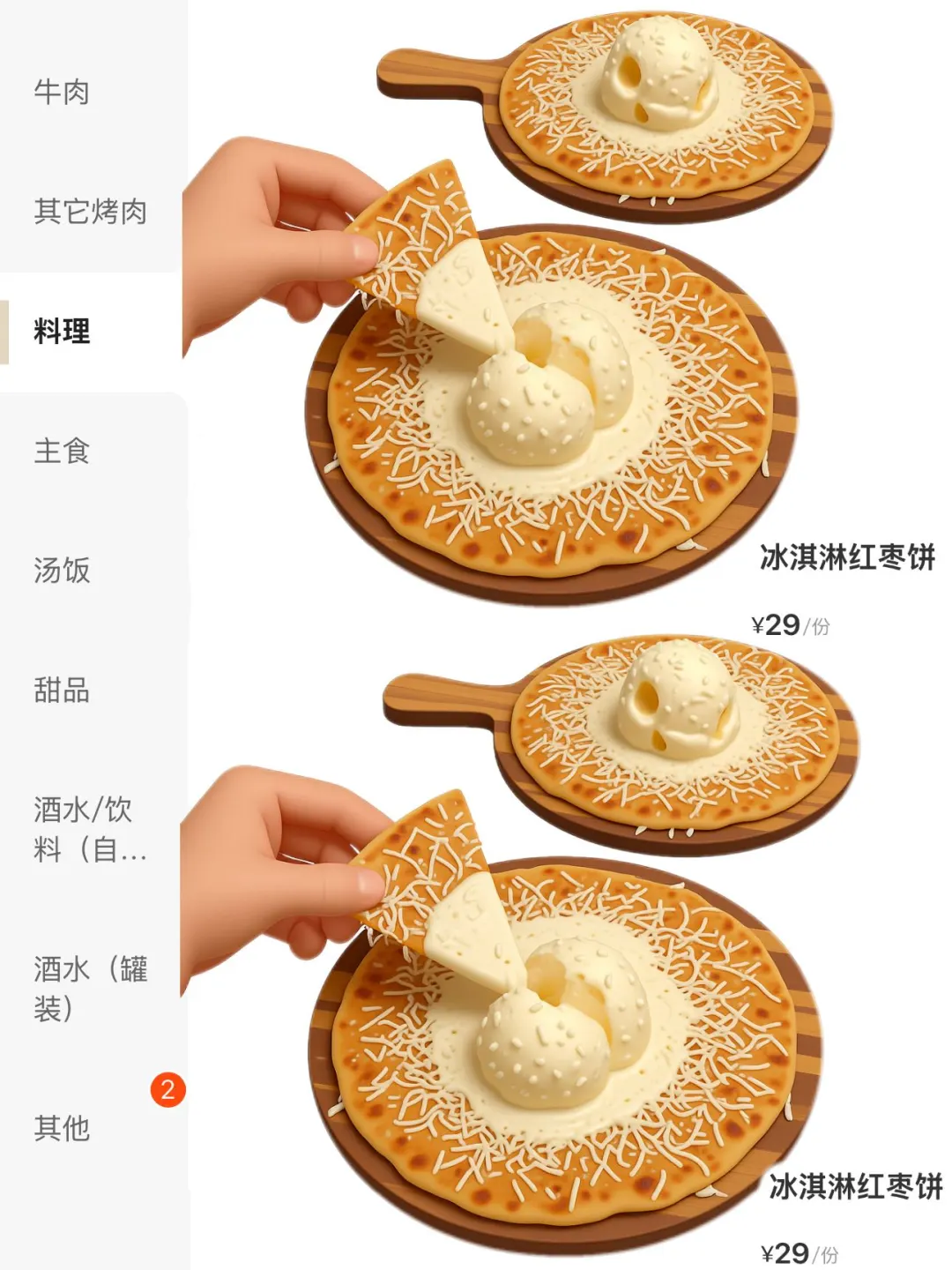 牛肉

其它烤肉

料理

主食

汤饭

甜品

酒水/饮料（自...

酒水（罐装）

2

其他

冰淇淋红枣饼

¥29/份

冰淇淋红枣饼

¥29/份