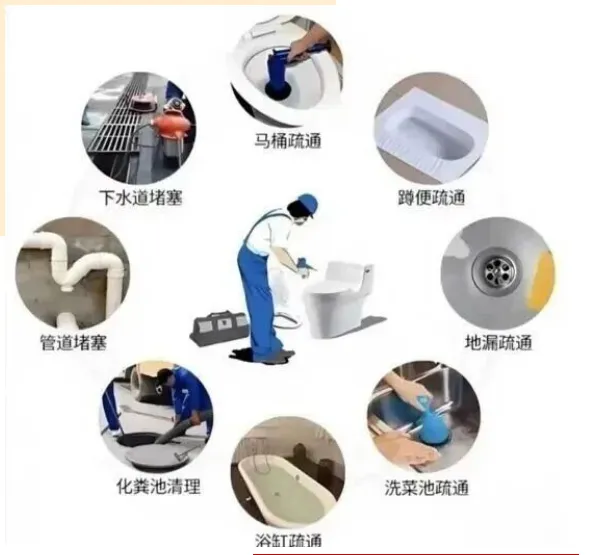 马桶疏通

下水道堵塞

蹲便疏通

管道堵塞

地漏疏通

化粪池清理

洗菜池疏通

浴缸疏通