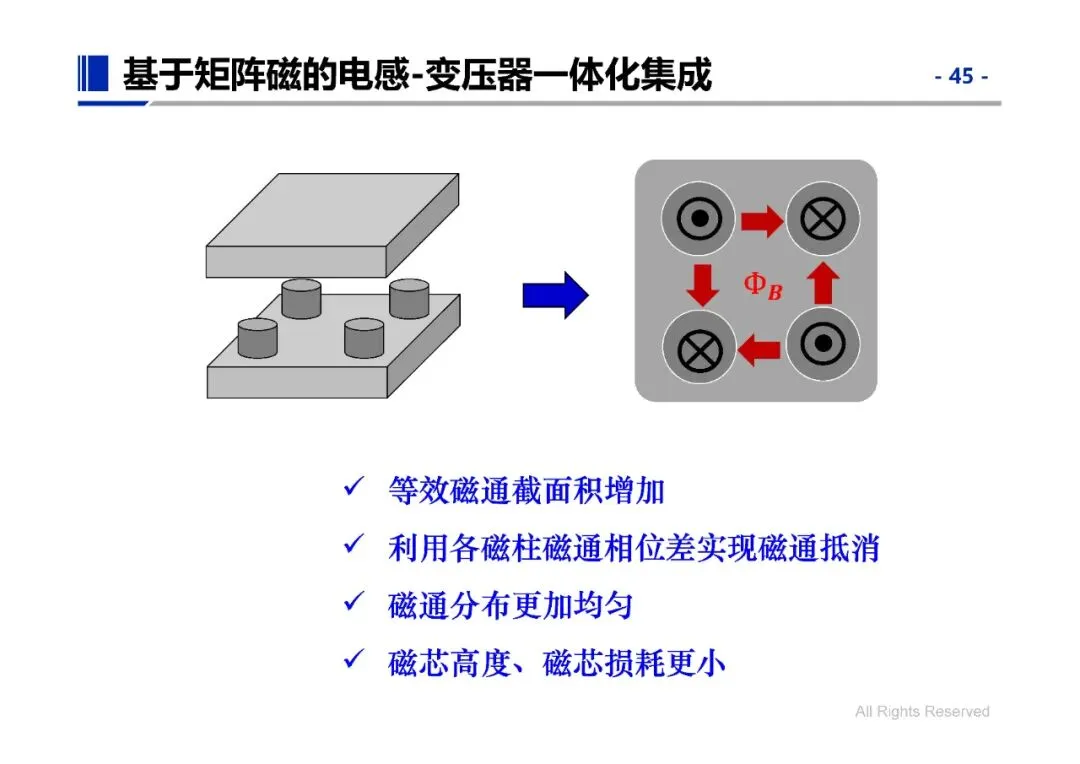 基于矩阵磁的电感-变压器一体化集成

- 45 -

$\Phi_B$

✓ 等效磁通截面积增加

✓ 利用各磁柱磁通相位差实现磁通抵消

✓ 磁通分布更加均匀

✓ 磁芯高度、磁芯损耗更小

All Rights Reserved