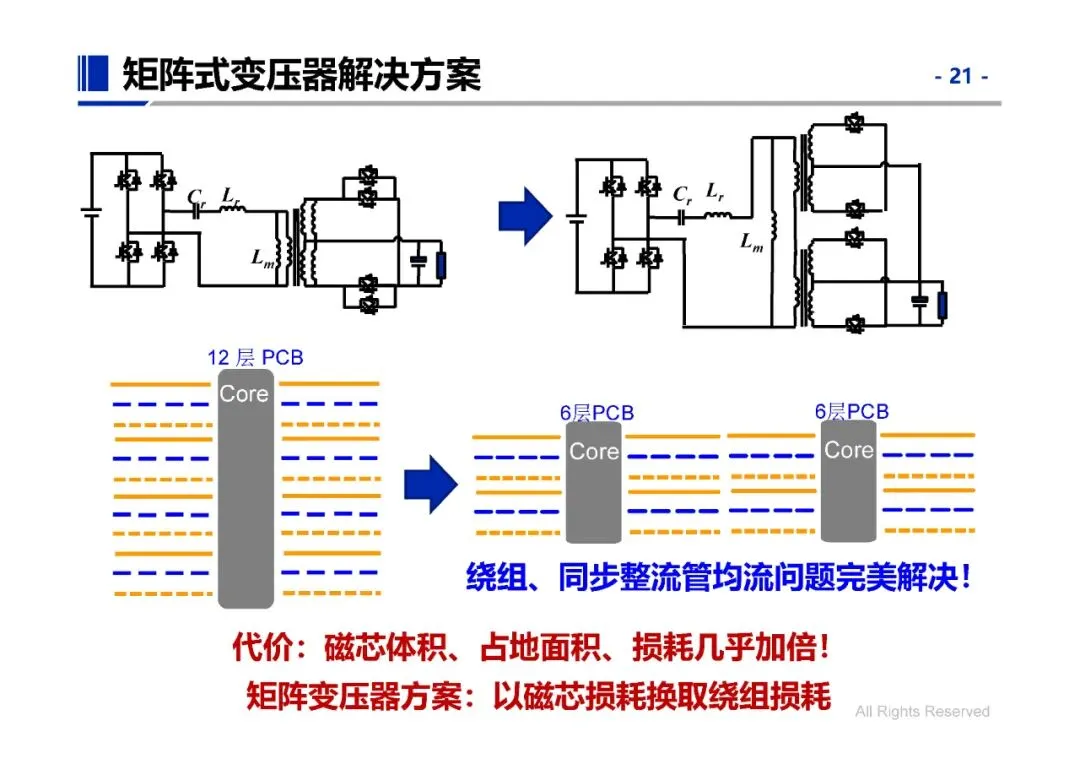 矩阵式变压器解决方案

- 21 -

$C_r$ $L_r$

$L_m$

$C_r$ $L_r$

$L_m$

12 层 PCB

Core

6层PCB

Core

6层PCB

Core

绕组、同步整流管均流问题完美解决！

代价：磁芯体积、占地面积、损耗几乎加倍！

矩阵变压器方案：以磁芯损耗换取绕组损耗

All Rights Reserved