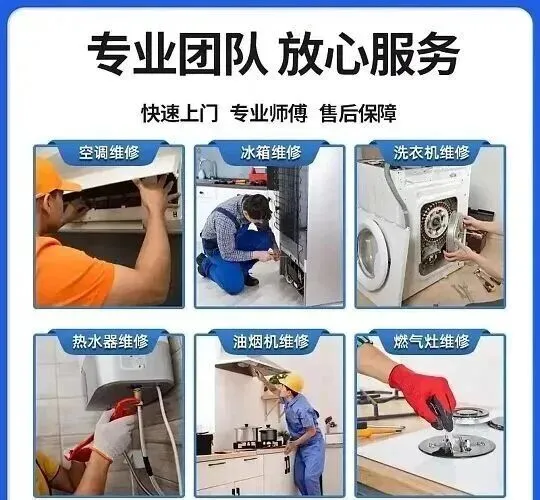 专业团队 放心服务

快速上门 专业师傅 售后保障

空调维修

冰箱维修

洗衣机维修

热水器维修

油烟机维修

燃气灶维修