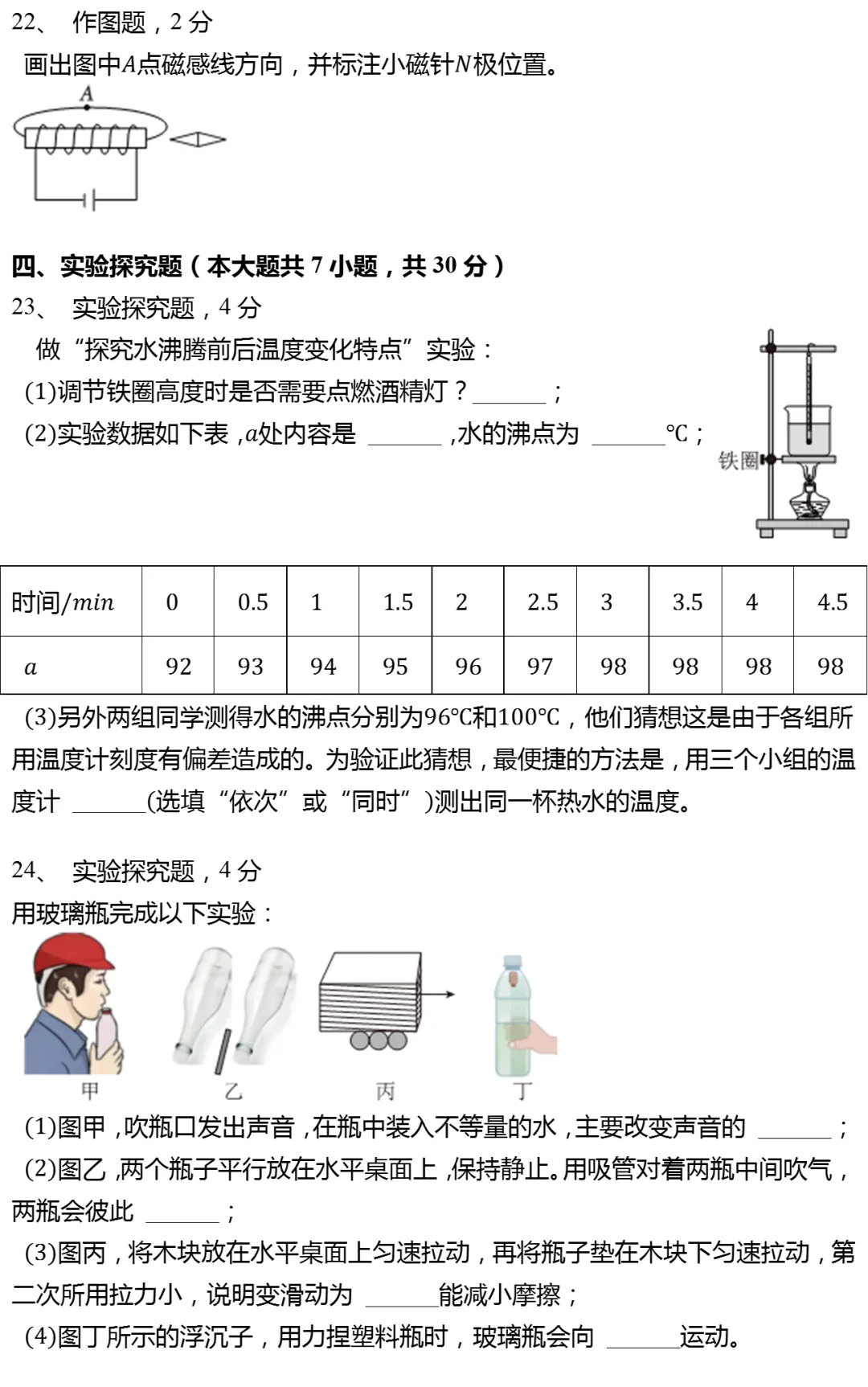 22、 作图题，2 分

画出图中$A$点磁感线方向，并标注小磁针$N$极位置。

A

四、实验探究题（本大题共 7 小题，共 30 分）

23、 实验探究题，4 分

做“探究水沸腾前后温度变化特点”实验：

(1)调节铁圈高度时是否需要点燃酒精灯？______；

(2)实验数据如下表，$a$处内容是 ______，水的沸点为 ______℃；

铁圈

| 时间/$min$ | 0 | 0.5 | 1 | 1.5 | 2 | 2.5 | 3 | 3.5 | 4 | 4.5 |
|---|---|---|---|---|---|---|---|---|---|---|
| $a$ | 92 | 93 | 94 | 95 | 96 | 97 | 98 | 98 | 98 | 98 |

(3)另外两组同学测得水的沸点分别为96℃和100℃，他们猜想这是由于各组所用温度计刻度有偏差造成的。为验证此猜想，最便捷的方法是，用三个小组的温度计 ______(选填“依次”或“同时”)测出同一杯热水的温度。

24、 实验探究题，4 分

用玻璃瓶完成以下实验：

甲 乙 丙 丁

(1)图甲，吹瓶口发出声音，在瓶中装入不等量的水，主要改变声音的 ______；

(2)图乙，两个瓶子平行放在水平桌面上，保持静止。用吸管对着两瓶中间吹气，两瓶会彼此 ______；

(3)图丙，将木块放在水平桌面上匀速拉动，再将瓶子垫在木块下匀速拉动，第二次所用拉力小，说明变滑动为 ______能减小摩擦；

(4)图丁所示的浮沉子，用力捏塑料瓶时，玻璃瓶会向 ______运动。