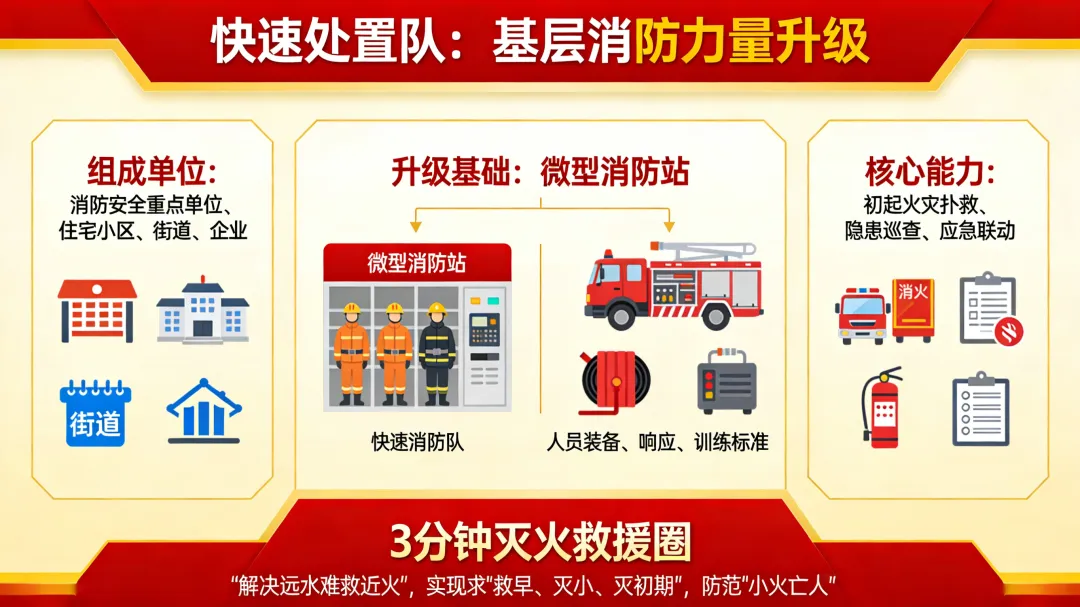 快速处置队：基层消防力量升级

组成单位：
消防安全重点单位、住宅小区、街道、企业

街道

升级基础：微型消防站

微型消防站

快速消防队

人员装备、响应、训练标准

核心能力：
初起火灾扑救、隐患巡查、应急联动

消火

3分钟灭火救援圈
“解决远水难救近火”，实现求“救早、灭小、灭初期”，防范“小火亡人”