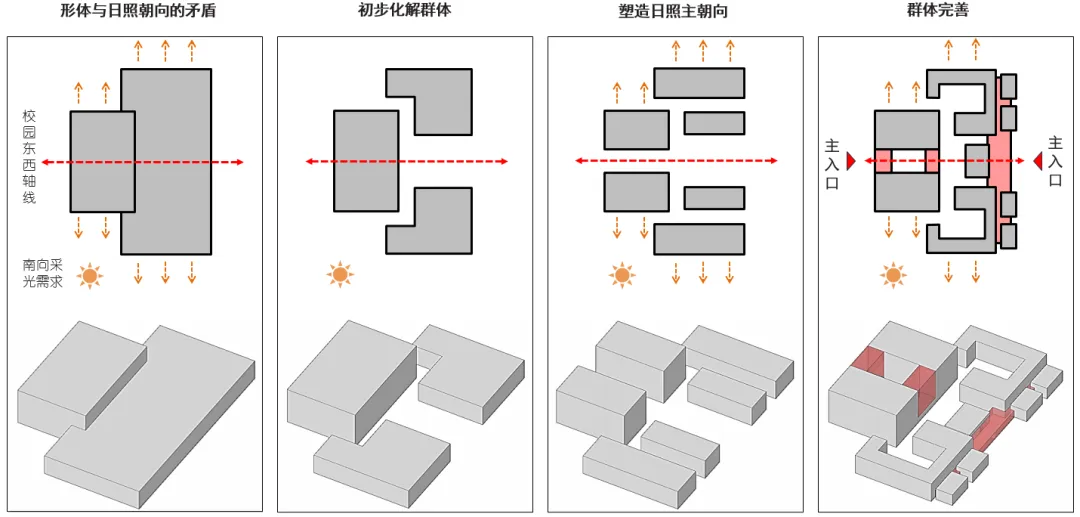 形体与日照朝向的矛盾

校园东西轴线

南向采光需求

初步化解群体

塑造日照主朝向

群体完善

主入口

主入口