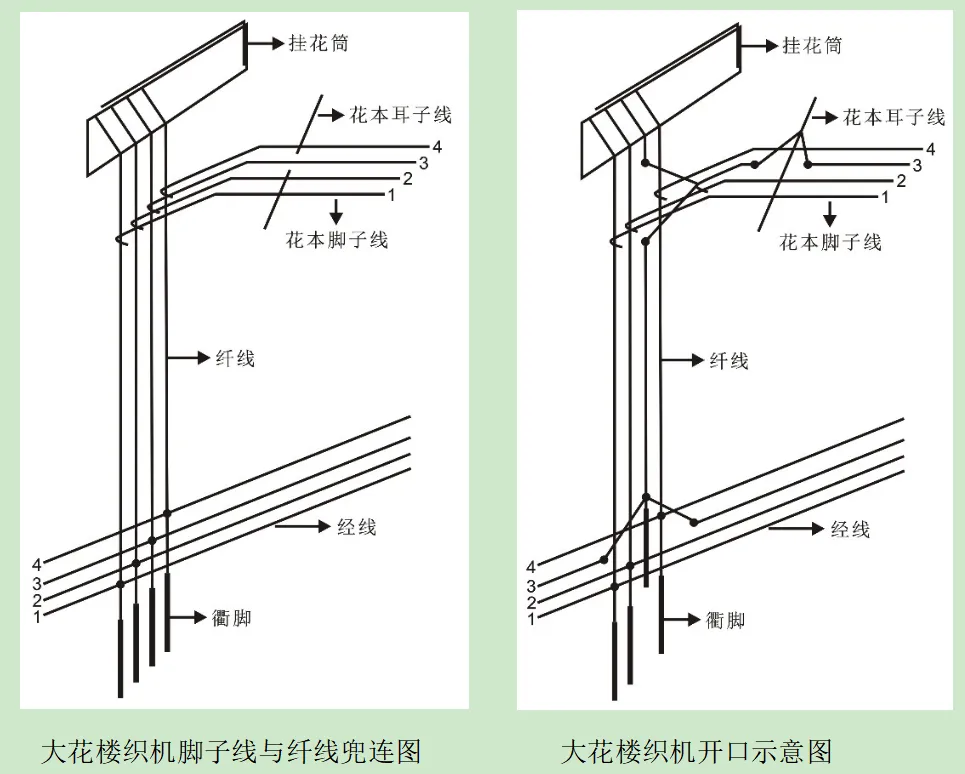 挂花筒

花本耳子线

4
3
2
1

花本脚子线

纤线

经线

4
3
2
1

衢脚

大花楼织机脚子线与纤线兜连图

挂花筒

花本耳子线

4
3
2
1

花本脚子线

纤线

经线

4
3
2
1

衢脚

大花楼织机开口示意图