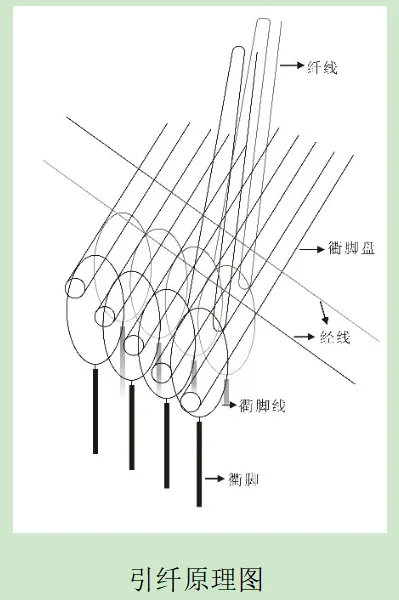 纤线

衢脚盘

经线

衢脚线

衢脚

引纤原理图