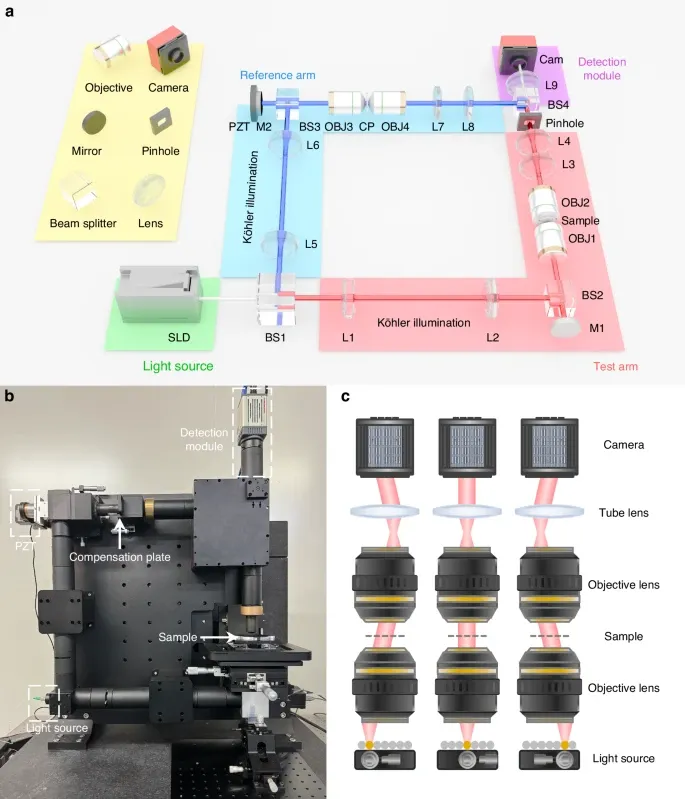 a

Objective
Camera
Mirror
Pinhole
Beam splitter
Lens

Reference arm
PZT M2 BS3 OBJ3 CP OBJ4 L7 L8
L6
Köhler illumination
L5

Cam
Detection module
L9
BS4
Pinhole
L4
L3
OBJ2
Sample
OBJ1
BS2
M1

SLD
BS1
L1
Köhler illumination
L2

Light source
Test arm

b

Detection module
PZT
Compensation plate
Sample
Light source

c

Camera
Tube lens
Objective lens
Sample
Objective lens
Light source