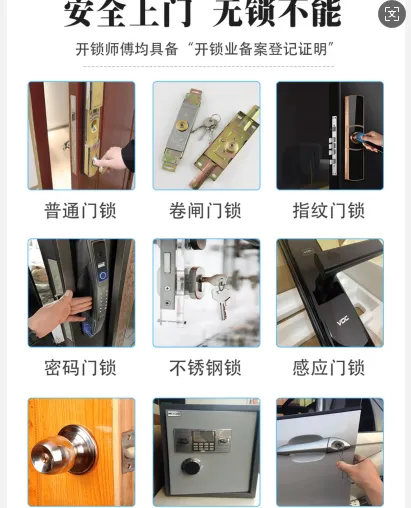 安全上门 无锁不能

开锁师傅均具备“开锁业备案登记证明”

普通门锁

卷闸门锁

指纹门锁

密码门锁

不锈钢锁

感应门锁

VOC