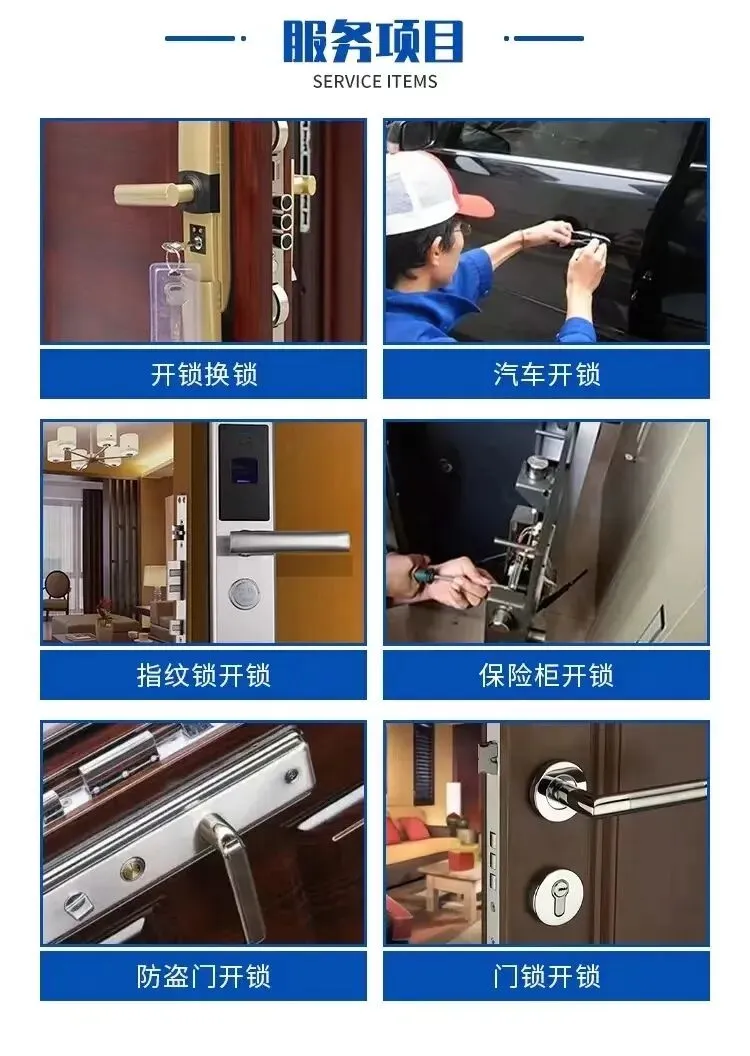 服务项目
SERVICE ITEMS

开锁换锁

汽车开锁

指纹锁开锁

保险柜开锁

防盗门开锁

门锁开锁