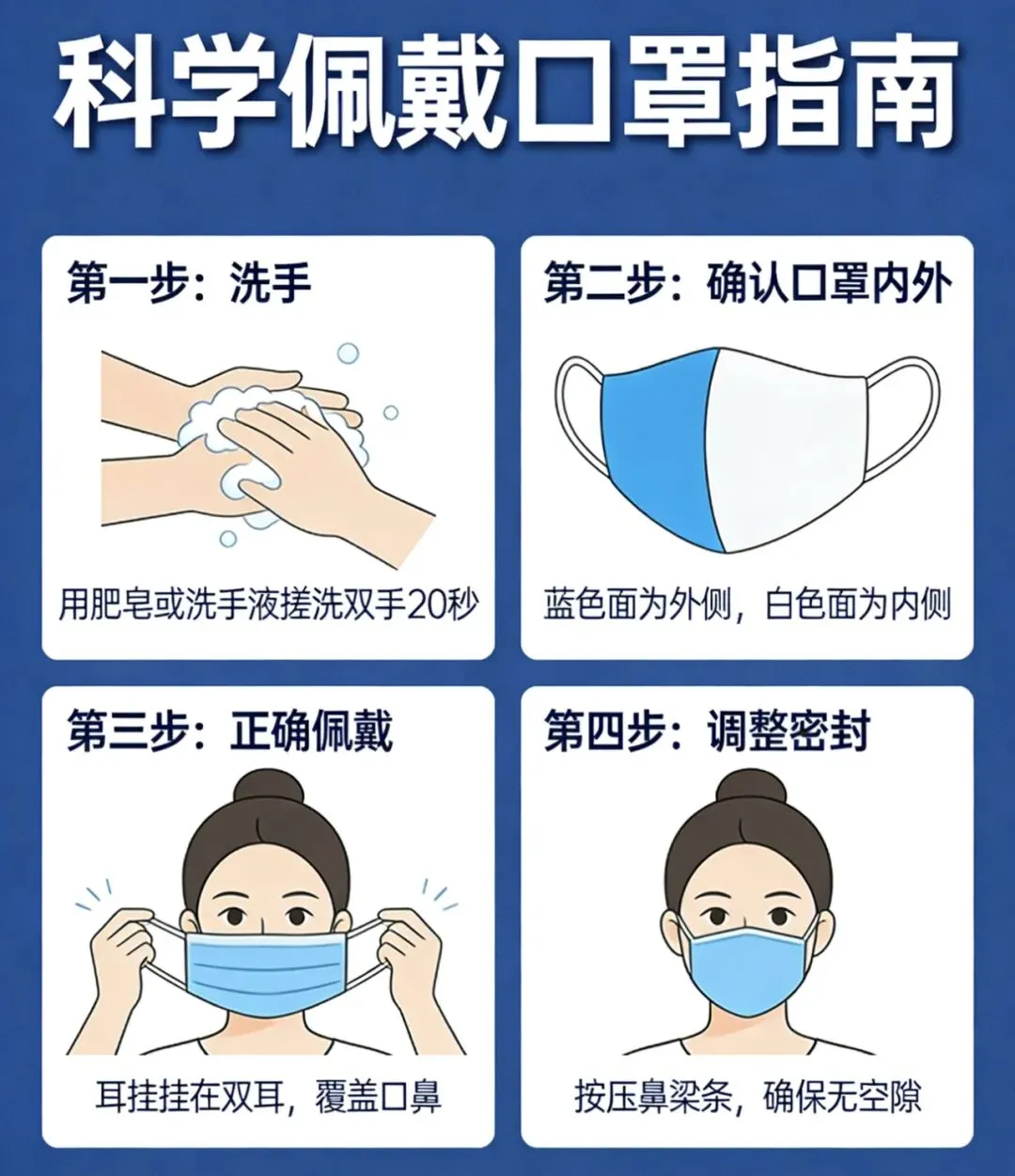 科学佩戴口罩指南

第一步：洗手

用肥皂或洗手液搓洗双手20秒

第二步：确认口罩内外

蓝色面为外侧，白色面为内侧

第三步：正确佩戴

耳挂挂在双耳，覆盖口鼻

第四步：调整密封

按压鼻梁条，确保无空隙