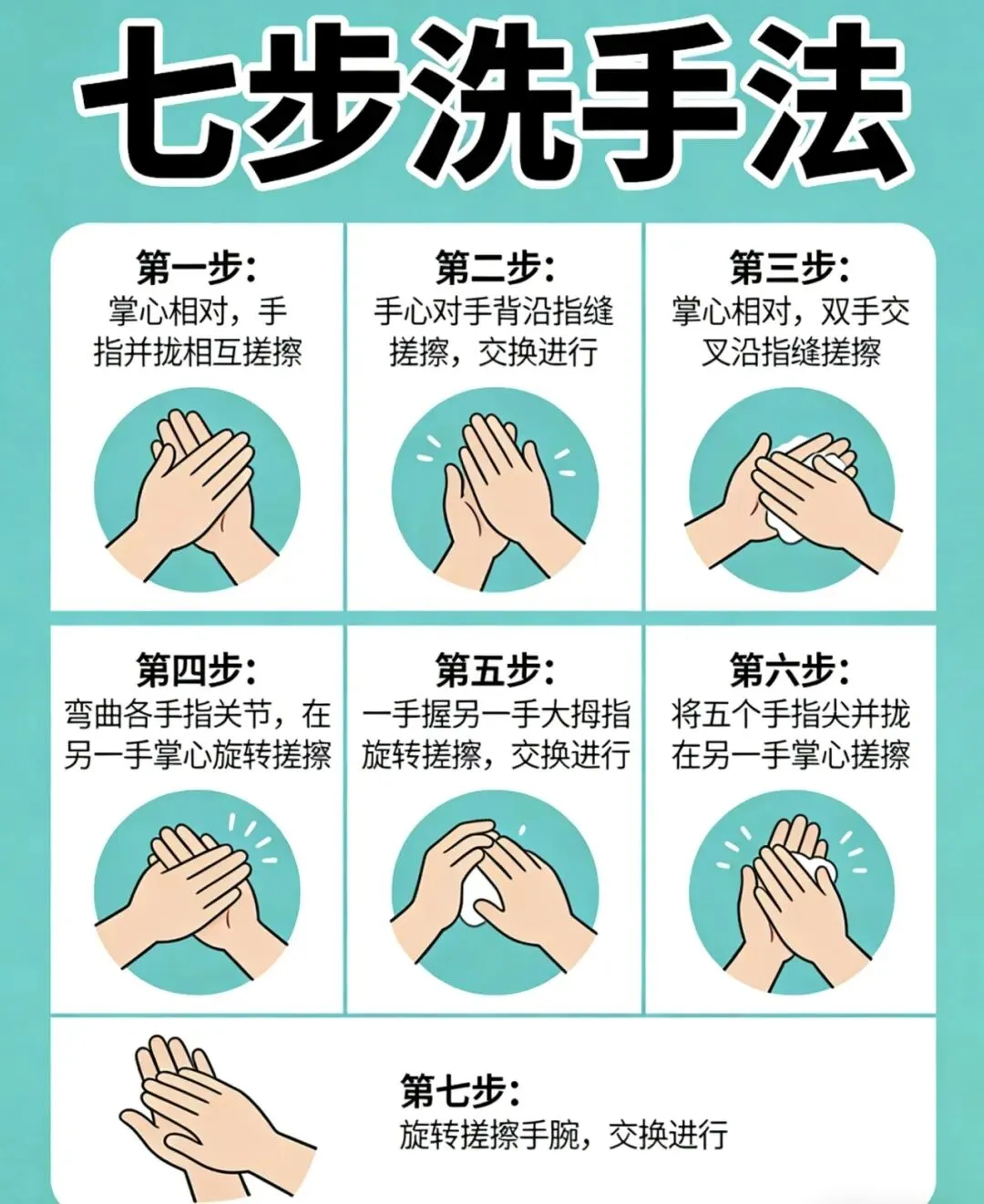 七步洗手法

第一步:
掌心相对，手指并拢相互搓擦

第二步:
手心对手背沿指缝搓擦，交换进行

第三步:
掌心相对，双手交叉沿指缝搓擦

第四步:
弯曲各手指关节，在另一手掌心旋转搓擦

第五步:
一手握另一手大拇指旋转搓擦，交换进行

第六步:
将五个手指尖并拢在另一手掌心搓擦

第七步:
旋转搓擦手腕，交换进行