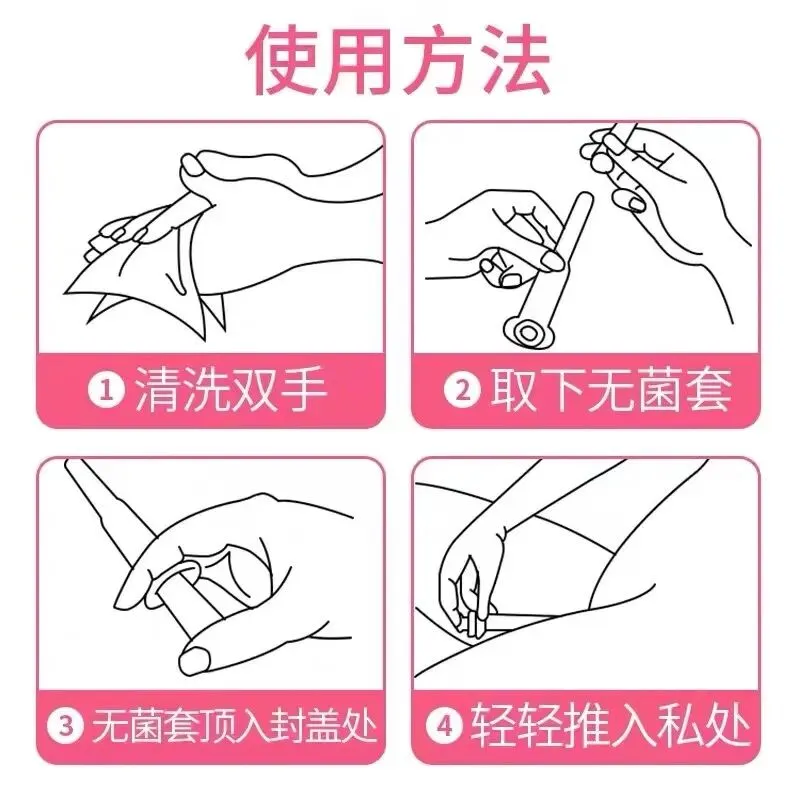 使用方法

1 清洗双手

2 取下无菌套

3 无菌套顶入封盖处

4 轻轻推入私处