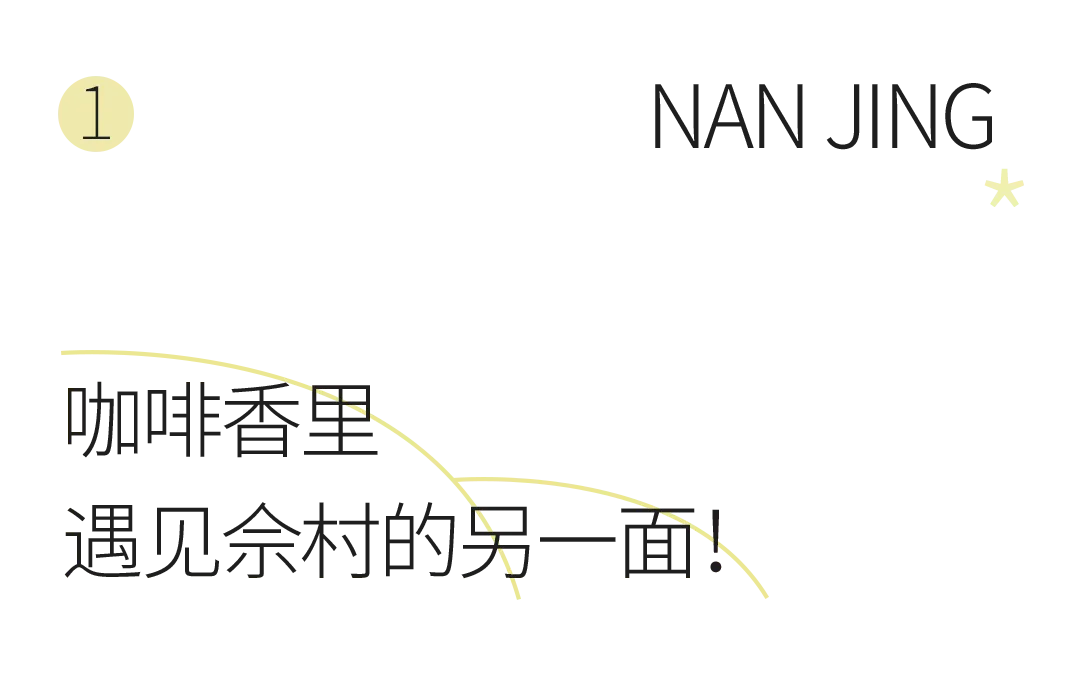 1

NAN JING

咖啡香里
遇见佘村的另一面！