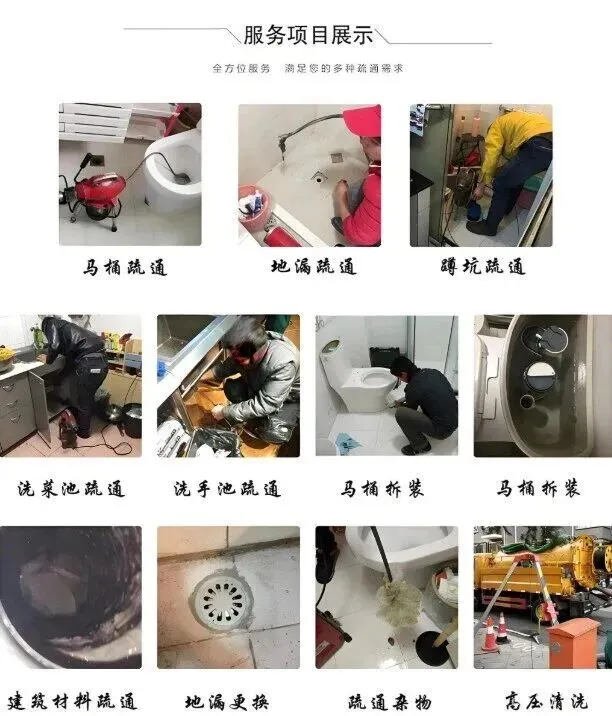 服务项目展示

全方位服务　满足您的多种疏通需求

马桶疏通

地漏疏通

蹲坑疏通

洗菜池疏通

洗手池疏通

马桶拆装

马桶拆装

建筑材料疏通

地漏更换

疏通杂物

高压清洗