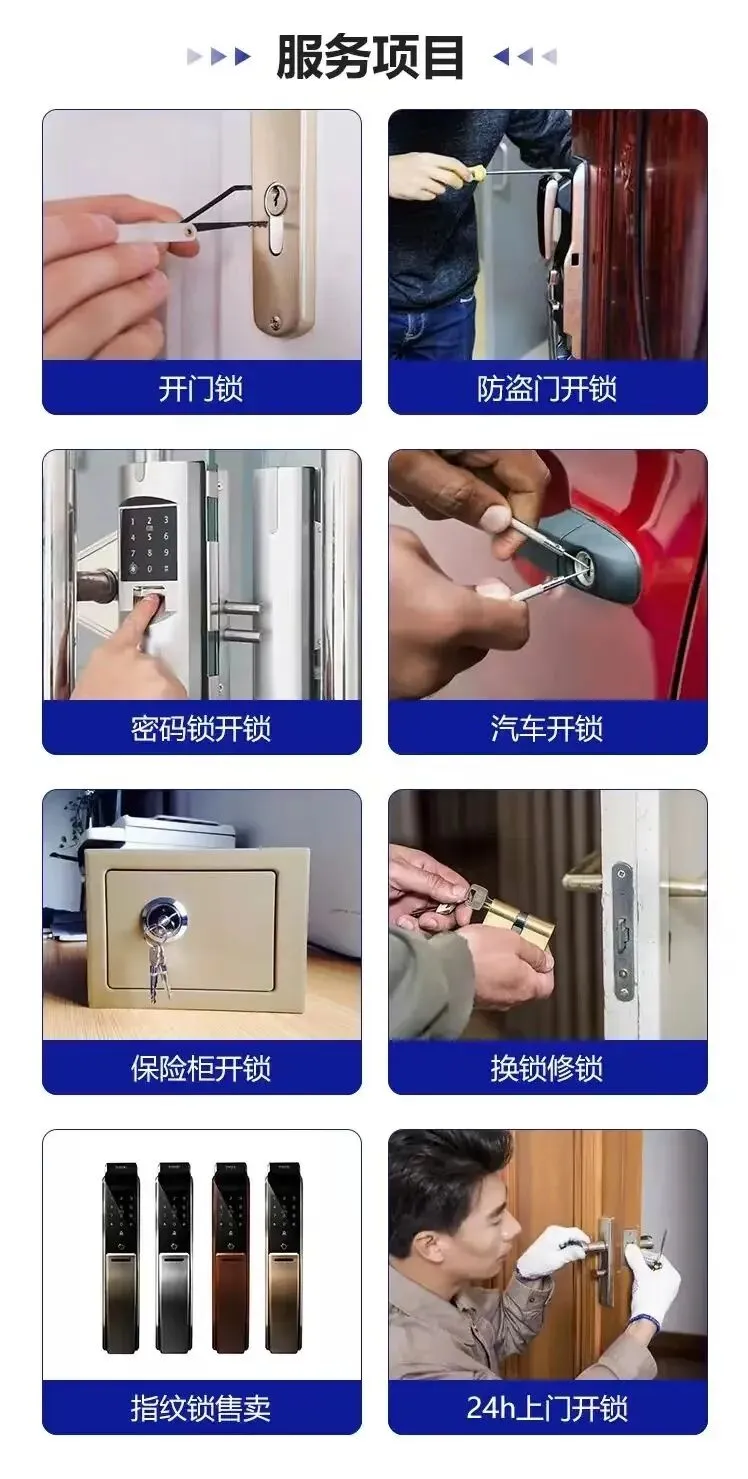 服务项目

开门锁

防盗门开锁

密码锁开锁

汽车开锁

保险柜开锁

换锁修锁

指纹锁售卖

24h上门开锁