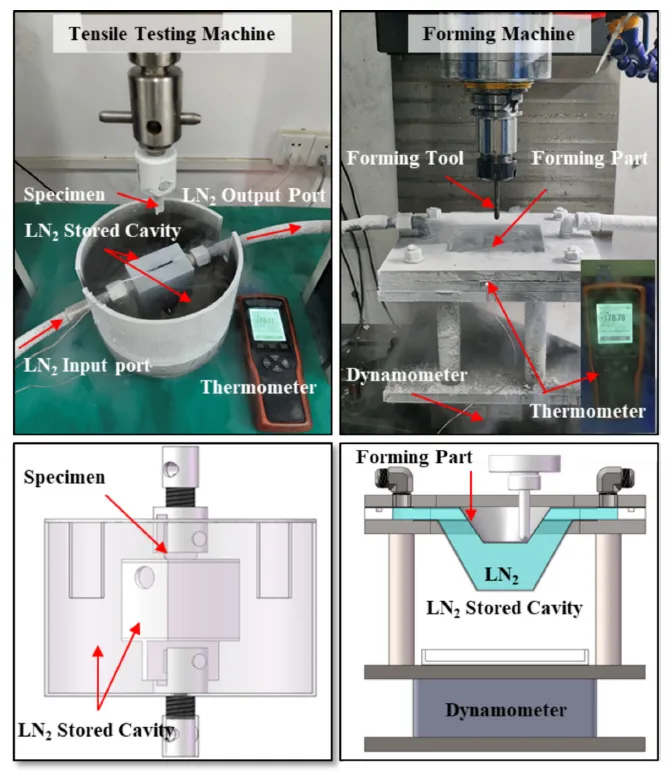 Tensile Testing Machine

Specimen

$LN_2$ Output Port

$LN_2$ Stored Cavity

$LN_2$ Input port

Thermometer

Forming Machine

Forming Tool

Forming Part

-178.78

Dynamometer

Thermometer

Specimen

$LN_2$ Stored Cavity

Forming Part

$LN_2$

$LN_2$ Stored Cavity

Dynamometer