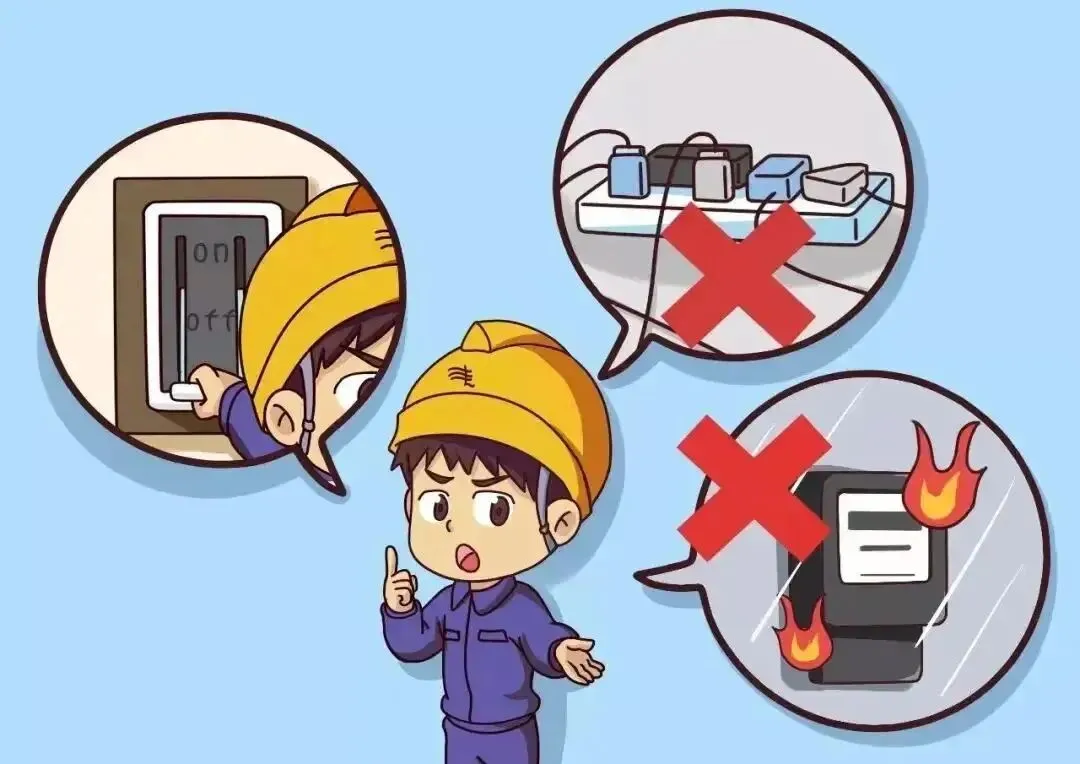 on
off