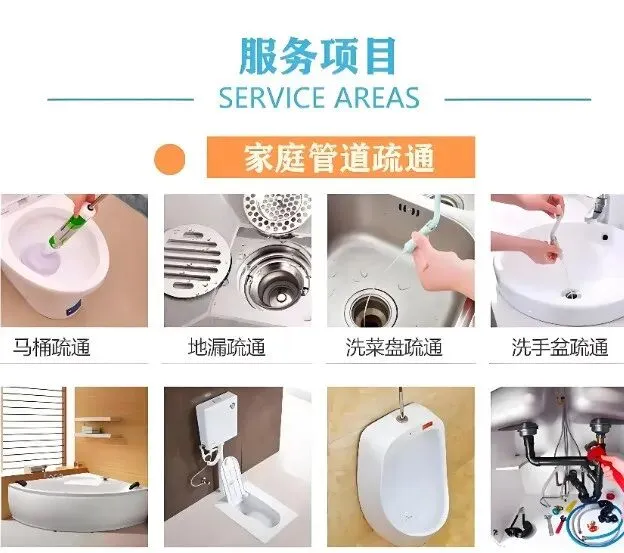 服务项目
SERVICE AREAS

家庭管道疏通

马桶疏通

地漏疏通

洗菜盘疏通

洗手盆疏通