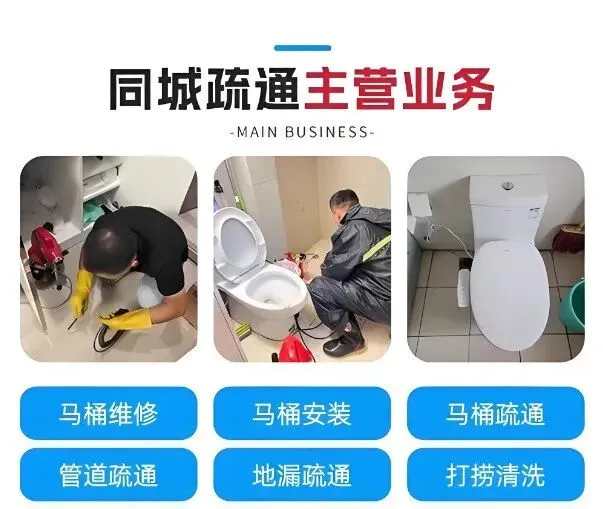 同城疏通主营业务

-MAIN BUSINESS-

马桶维修

马桶安装

马桶疏通

管道疏通

地漏疏通

打捞清洗