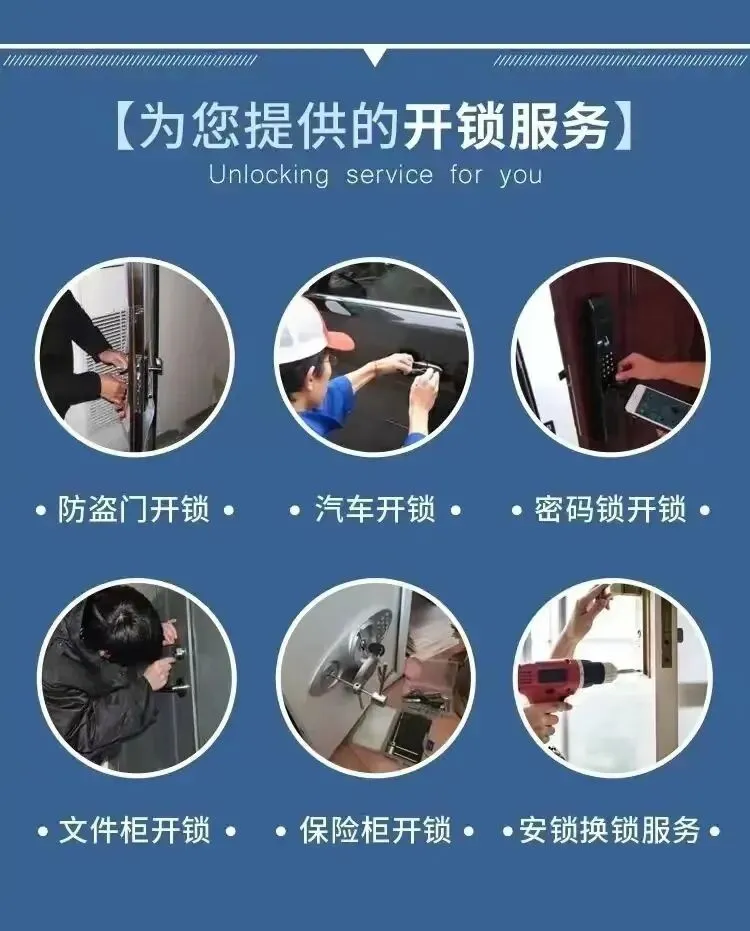 【为您提供的开锁服务】
Unlocking service for you

• 防盗门开锁 •

• 汽车开锁 •

• 密码锁开锁 •

• 文件柜开锁 •

• 保险柜开锁 •

• 安锁换锁服务 •