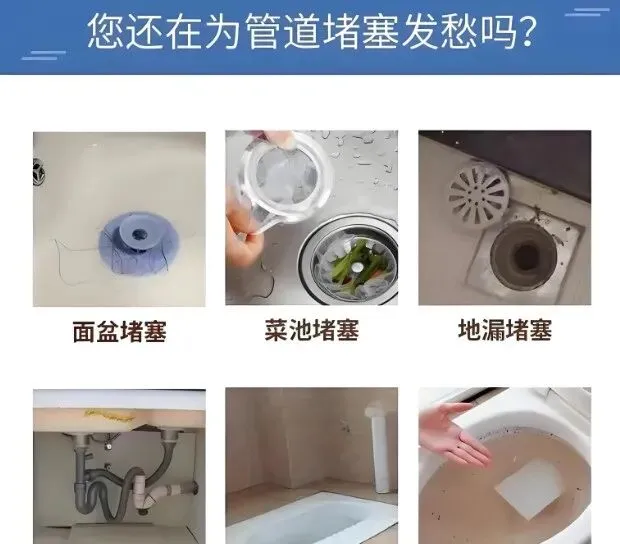 您还在为管道堵塞发愁吗?

面盆堵塞

菜池堵塞

地漏堵塞