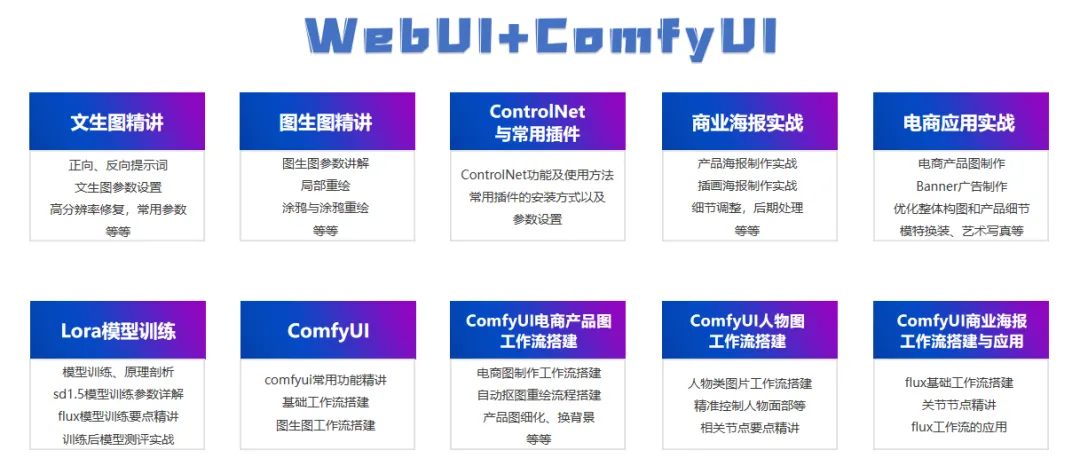 WebUI+ComfyUI

文生图精讲

正向、反向提示词
文生图参数设置
高分辨率修复，常用参数
等等

图生图精讲

图生图参数讲解
局部重绘
涂鸦与涂鸦重绘
等等

ControlNet
与常用插件

ControlNet功能及使用方法
常用插件的安装方式以及
参数设置

商业海报实战

产品海报制作实战
插画海报制作实战
细节调整，后期处理
等等

电商应用实战

电商产品图制作
Banner广告制作
优化整体构图和产品细节
模特换装、艺术写真等

Lora模型训练

模型训练、原理剖析
sd1.5模型训练参数详解
flux模型训练要点精讲
训练后模型测评实战

ComfyUI

comfyui常用功能精讲
基础工作流搭建
图生图工作流搭建

ComfyUI电商产品图
工作流搭建

电商图制作工作流搭建
自动抠图重绘流程搭建
产品图细化、换背景
等等

ComfyUI人物图
工作流搭建

人物类图片工作流搭建
精准控制人物面部等
相关节点要点精讲

ComfyUI商业海报
工作流搭建与应用

flux基础工作流搭建
关节节点精讲
flux工作流的应用