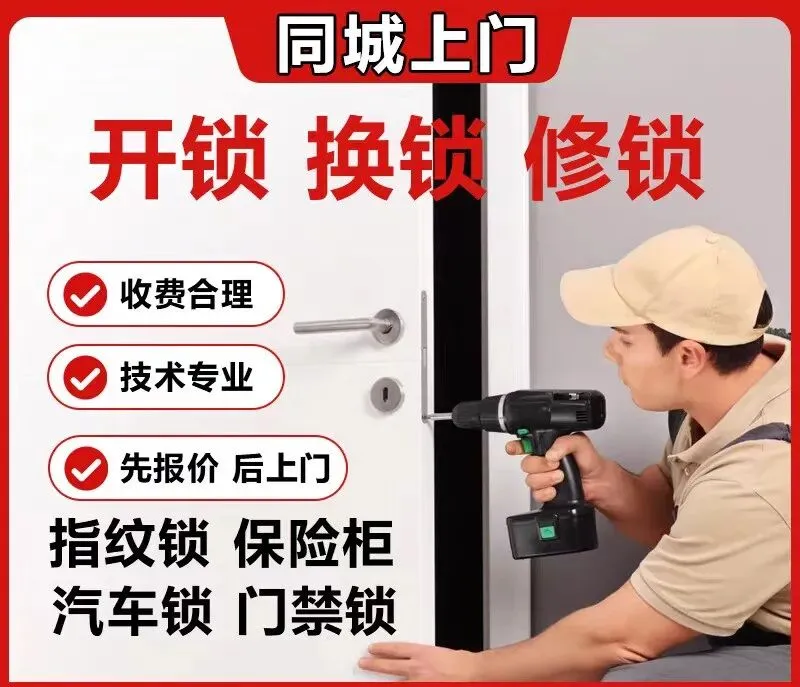 同城上门

开锁 换锁 修锁

收费合理

技术专业

先报价 后上门

指纹锁 保险柜

汽车锁 门禁锁