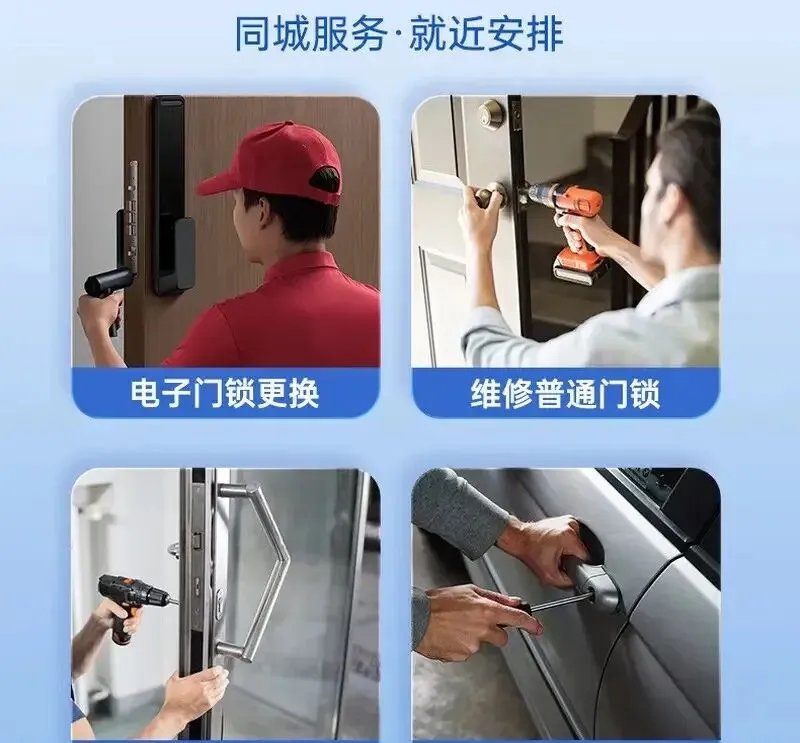 同城服务·就近安排

电子门锁更换

维修普通门锁