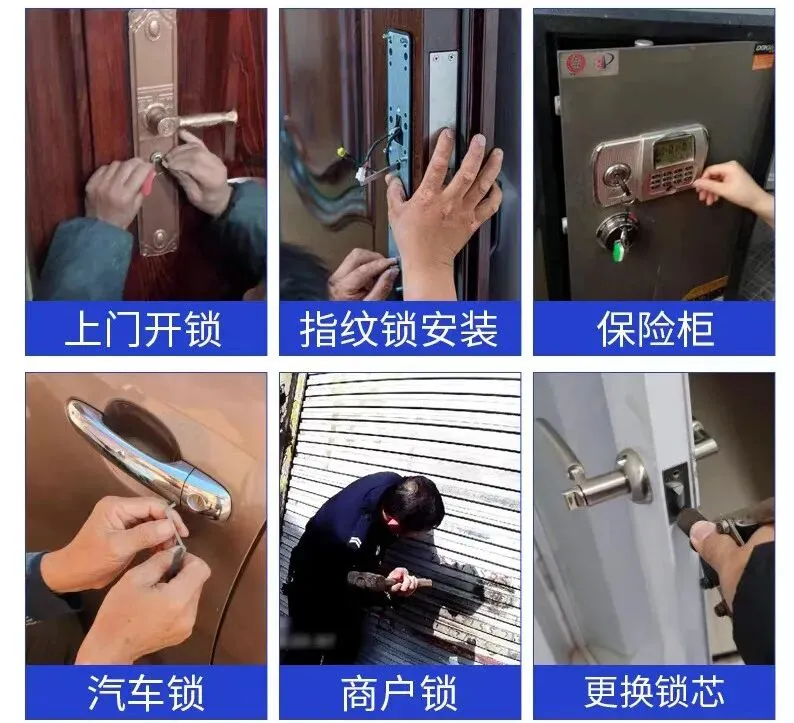 上门开锁

指纹锁安装

保险柜

汽车锁

商户锁

更换锁芯