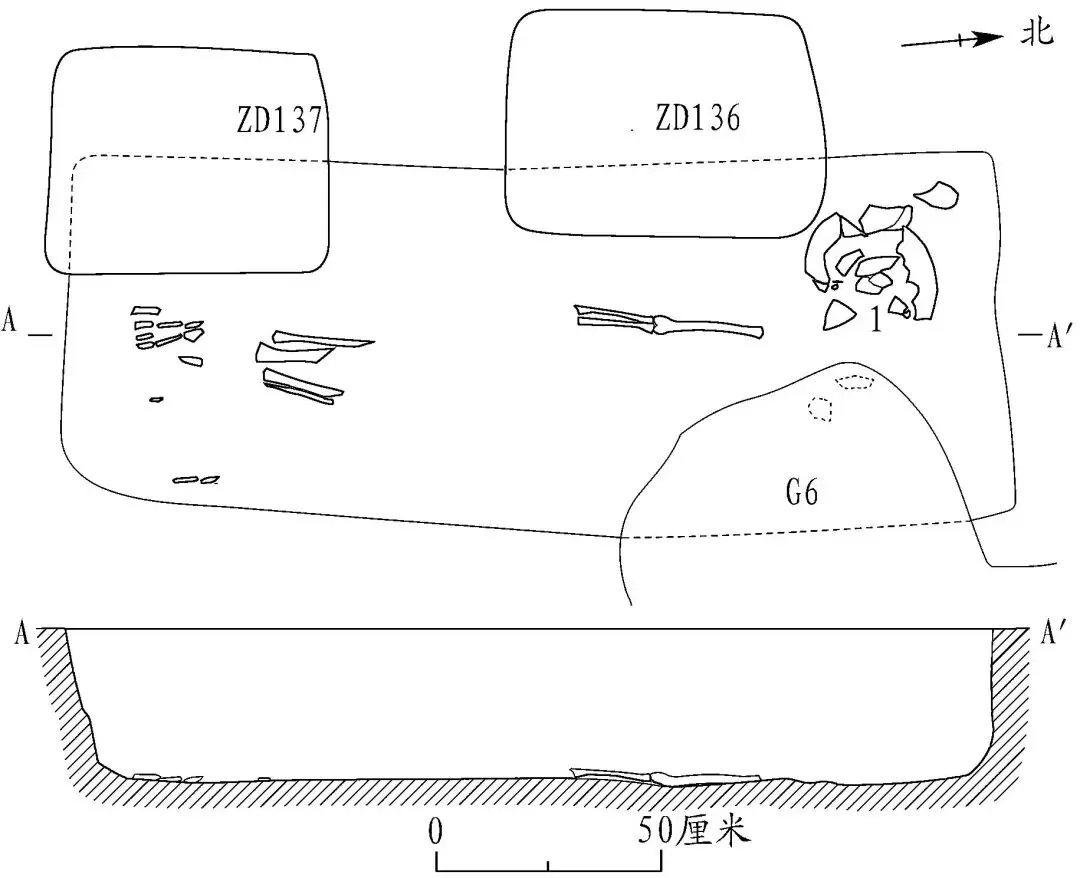 北

ZD137

ZD136

A

1

A′

G6

A

A′

0

50厘米