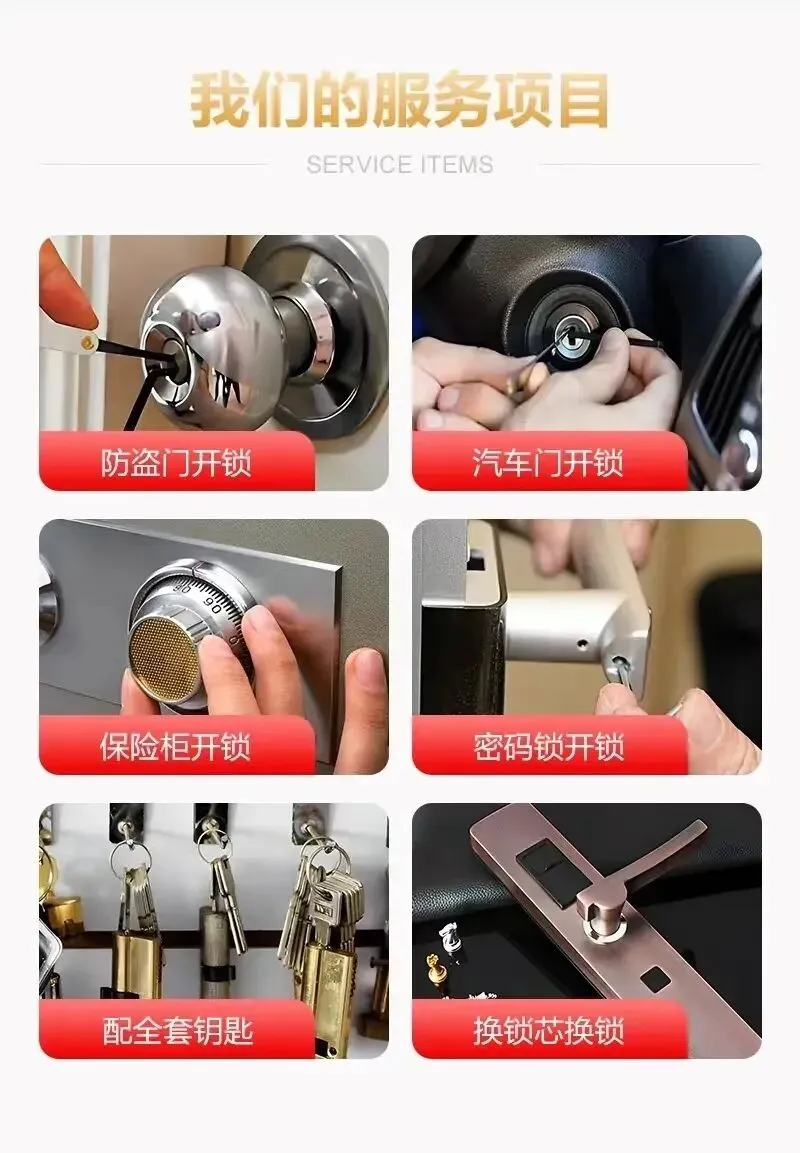 我们的服务项目

SERVICE ITEMS

防盗门开锁

汽车门开锁

保险柜开锁

密码锁开锁

配全套钥匙

换锁芯换锁