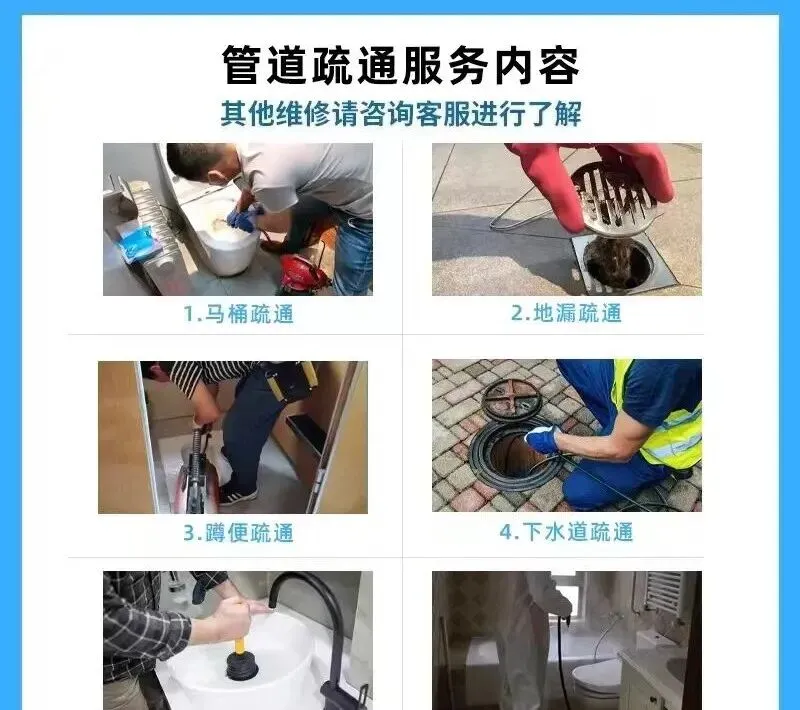 管道疏通服务内容

其他维修请咨询客服进行了解

1.马桶疏通

2.地漏疏通

3.蹲便疏通

4.下水道疏通