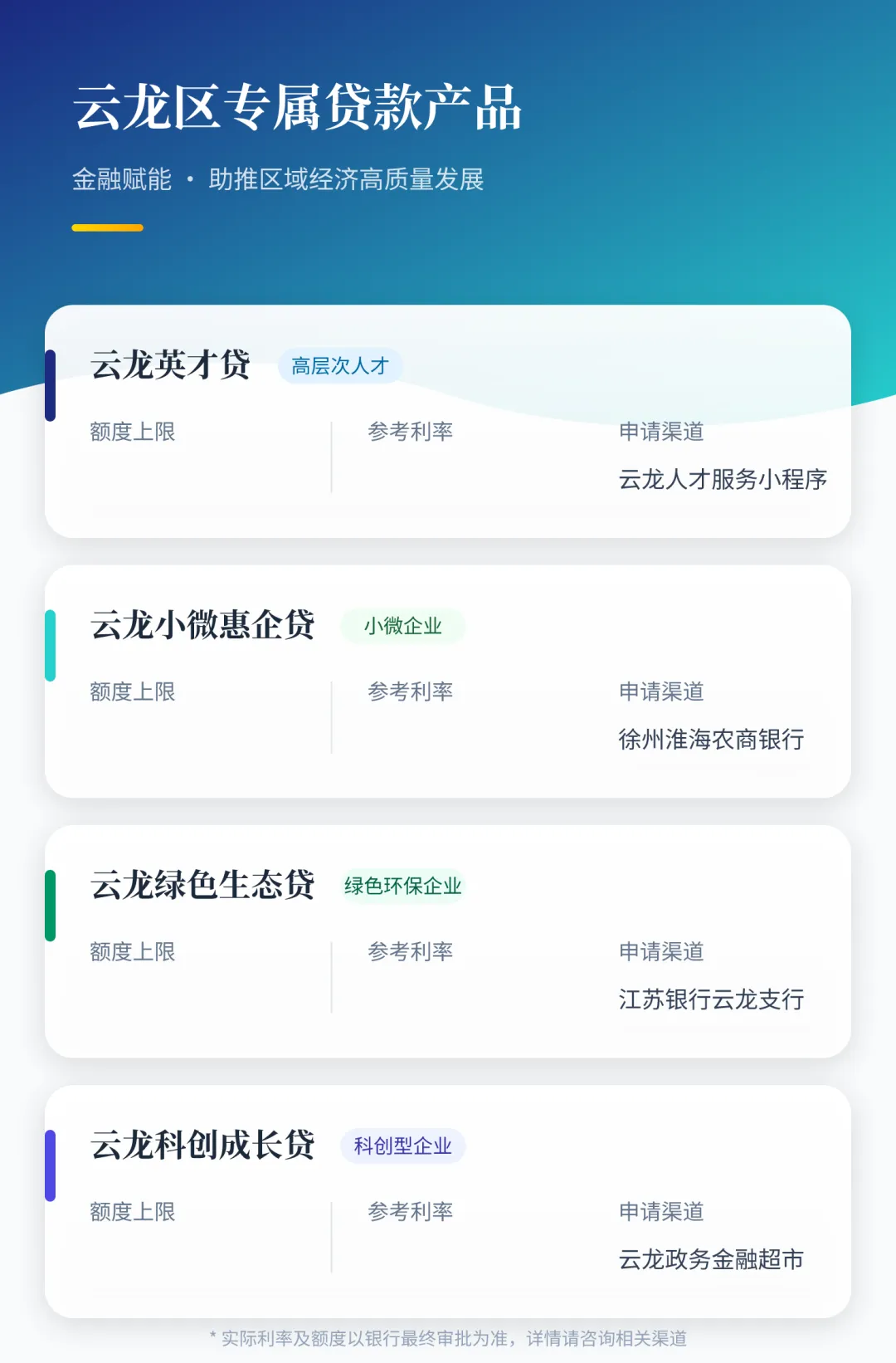 云龙区专属贷款产品

金融赋能 • 助推区域经济高质量发展

云龙英才贷 高层次人才

额度上限

参考利率

申请渠道
云龙人才服务小程序

云龙小微惠企贷 小微企业

额度上限

参考利率

申请渠道
徐州淮海农商银行

云龙绿色生态贷 绿色环保企业

额度上限

参考利率

申请渠道
江苏银行云龙支行

云龙科创成长贷 科创型企业

额度上限

参考利率

申请渠道
云龙政务金融超市

* 实际利率及额度以银行最终审批为准，详情请咨询相关渠道