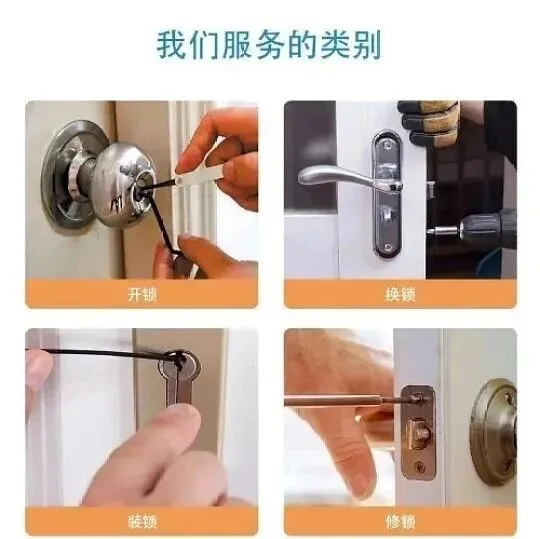 我们服务的类别

开锁

换锁

装锁

修锁