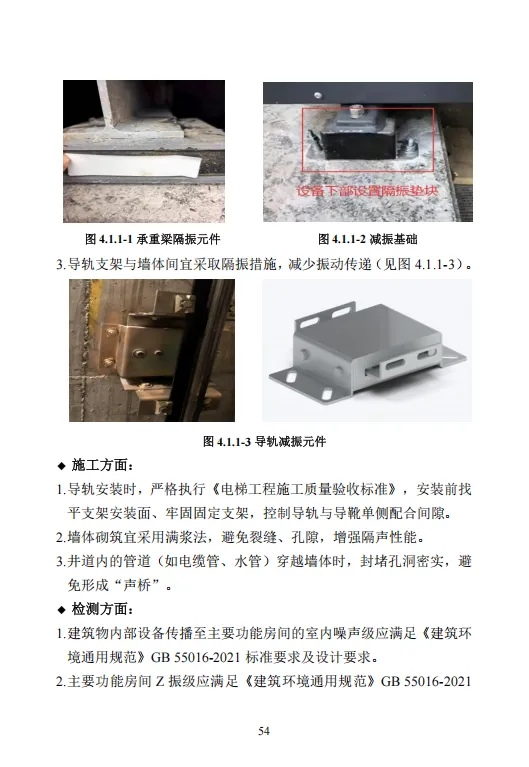 设备下部设置隔振垫块

图 4.1.1-1 承重梁隔振元件

图 4.1.1-2 减振基础

3.导轨支架与墙体间宜采取隔振措施，减少振动传递（见图 4.1.1-3）。

图 4.1.1-3 导轨减振元件

◆ 施工方面：

1.导轨安装时，严格执行《电梯工程施工质量验收标准》，安装前找平支架安装面、牢固固定支架，控制导轨与导靴单侧配合间隙。

2.墙体砌筑宜采用满浆法，避免裂缝、孔隙，增强隔声性能。

3.井道内的管道（如电缆管、水管）穿越墙体时，封堵孔洞密实，避免形成“声桥”。

◆ 检测方面：

1.建筑物内部设备传播至主要功能房间的室内噪声级应满足《建筑环境通用规范》GB 55016-2021 标准要求及设计要求。

2.主要功能房间 Z 振级应满足《建筑环境通用规范》GB 55016-2021

54