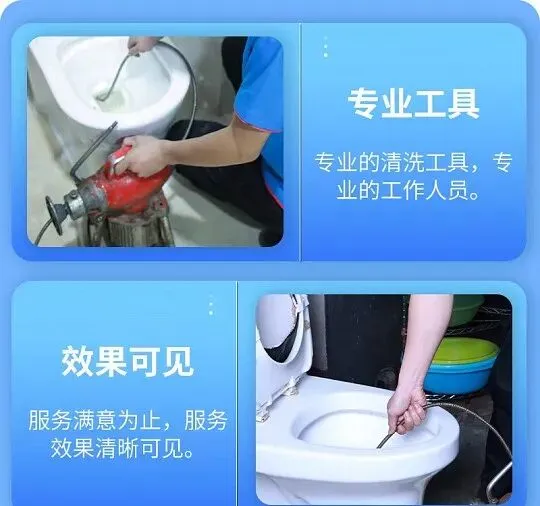 专业工具

专业的清洗工具，专业的工作人员。

效果可见

服务满意为止，服务效果清晰可见。