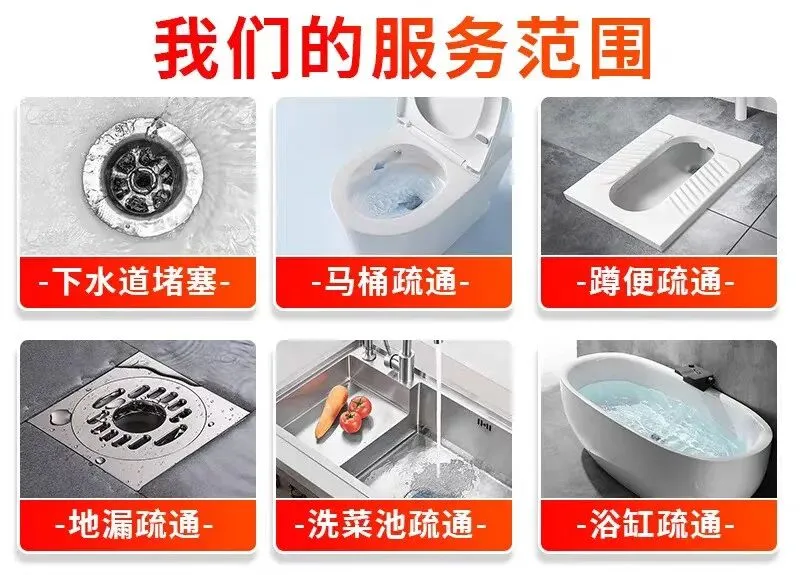 我们的服务范围

-下水道堵塞-

-马桶疏通-

-蹲便疏通-

-地漏疏通-

-洗菜池疏通-

-浴缸疏通-