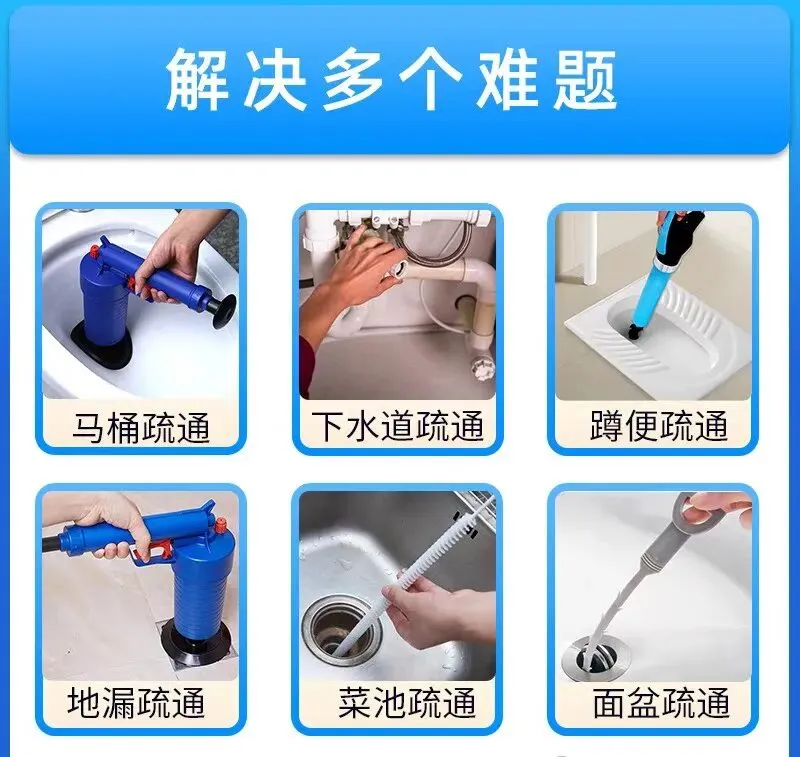 解决多个难题

马桶疏通

下水道疏通

蹲便疏通

地漏疏通

菜池疏通

面盆疏通