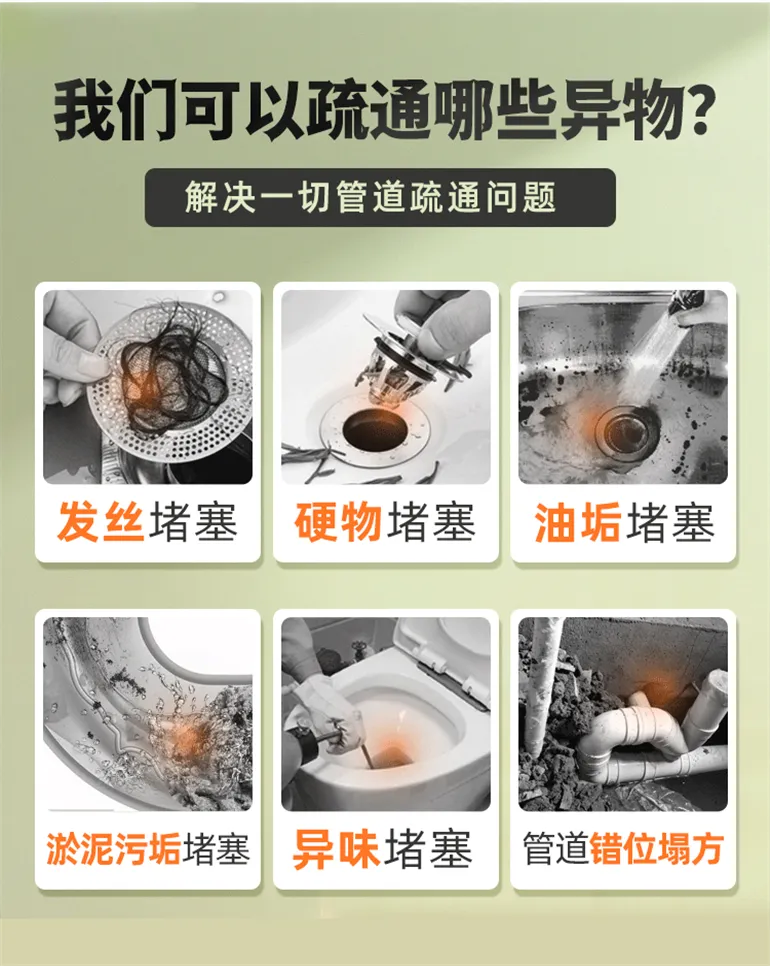 我们可以疏通哪些异物?

解决一切管道疏通问题

发丝堵塞

硬物堵塞

油垢堵塞

淤泥污垢堵塞

异味堵塞

管道错位塌方