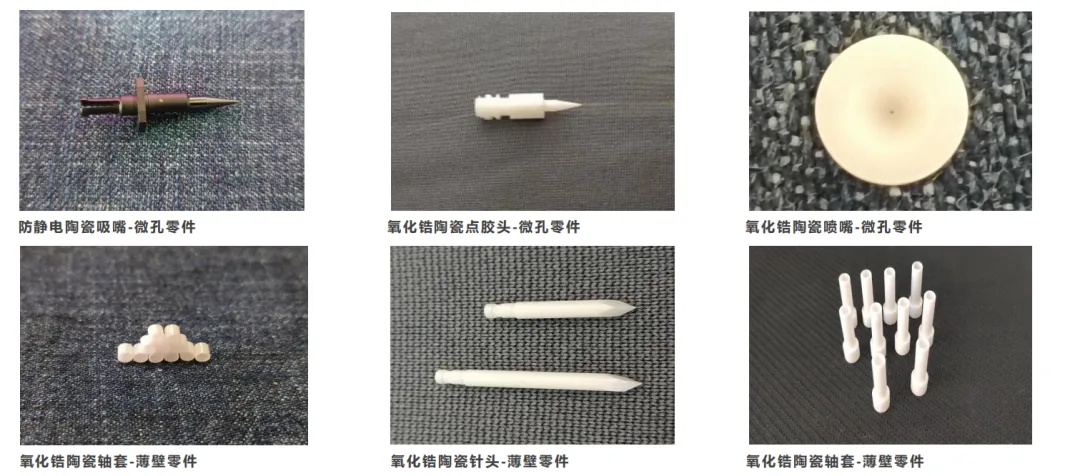 防静电陶瓷吸嘴-微孔零件

氧化锆陶瓷点胶头-微孔零件

氧化锆陶瓷喷嘴-微孔零件

氧化锆陶瓷轴套-薄壁零件

氧化锆陶瓷针头-薄壁零件

氧化锆陶瓷轴套-薄壁零件