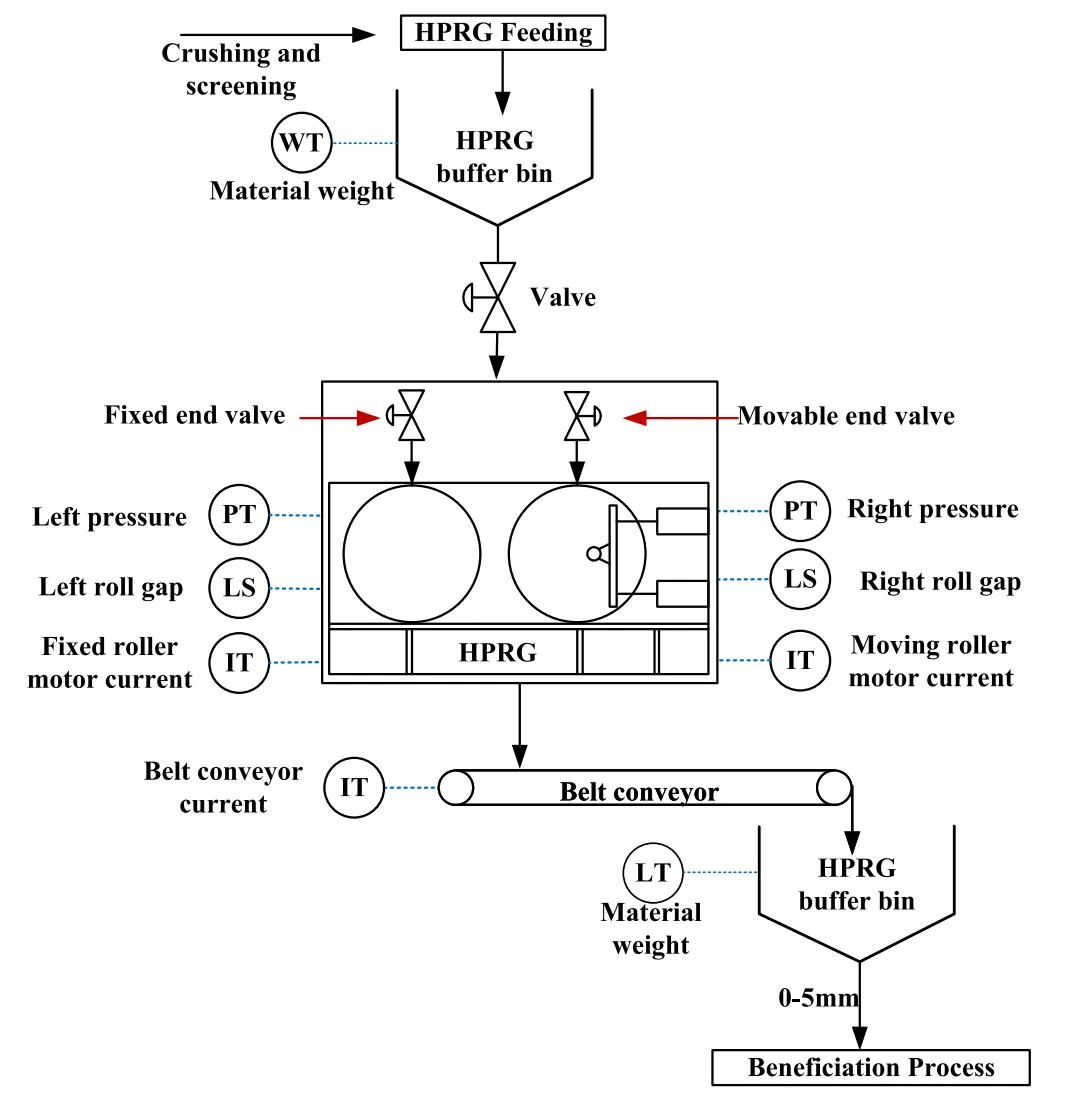 Crushing and screening

HPRG Feeding

WT

Material weight

HPRG buffer bin

Valve

Fixed end valve

Movable end valve

Left pressure

PT

PT

Right pressure

Left roll gap

LS

LS

Right roll gap

Fixed roller motor current

IT

HPRG

IT

Moving roller motor current

Belt conveyor current

IT

Belt conveyor

LT

Material weight

HPRG buffer bin

0-5mm

Beneficiation Process