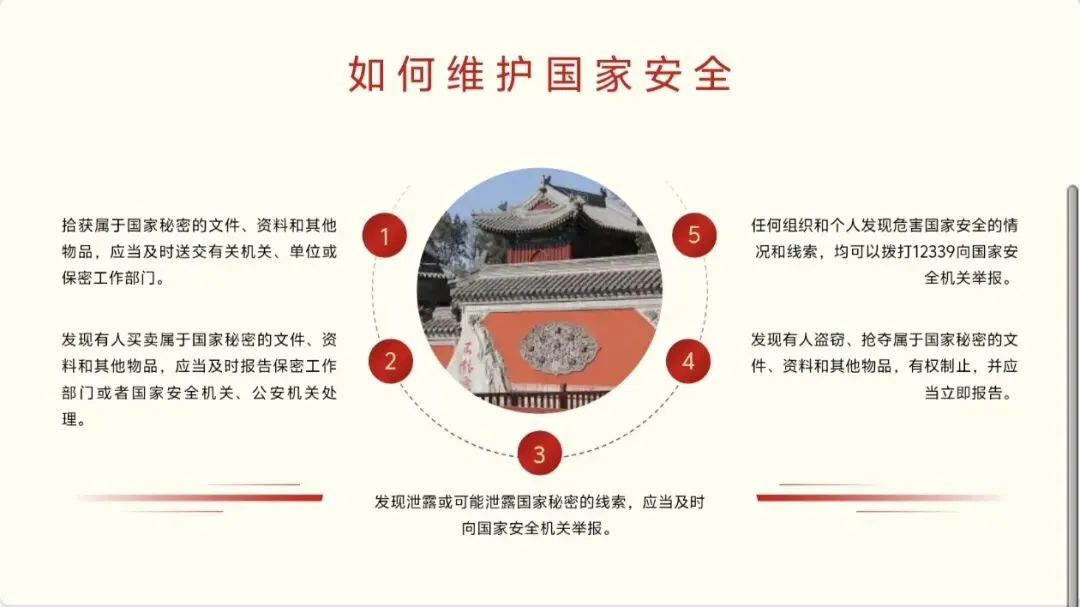 如何维护国家安全

1

拾获属于国家秘密的文件、资料和其他物品，应当及时送交有关机关、单位或保密工作部门。

2

发现有人买卖属于国家秘密的文件、资料和其他物品，应当及时报告保密工作部门或者国家安全机关、公安机关处理。

3

发现泄露或可能泄露国家秘密的线索，应当及时向国家安全机关举报。

4

发现有人盗窃、抢夺属于国家秘密的文件、资料和其他物品，有权制止，并应当立即报告。

5

任何组织和个人发现危害国家安全的情况和线索，均可以拨打12339向国家安全机关举报。