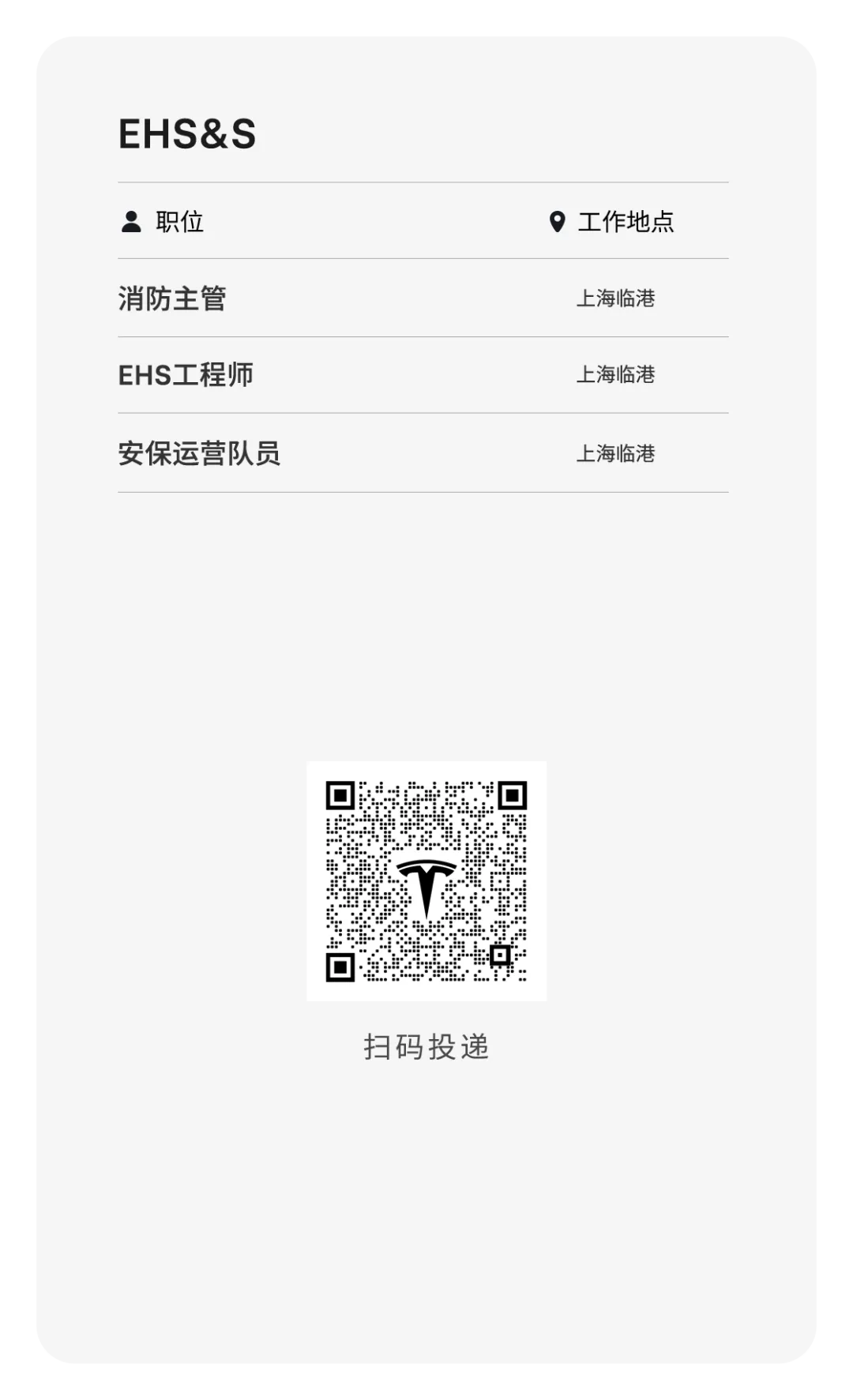 EHS&S

| 职位 | 工作地点 |
|---|---|
| 消防主管 | 上海临港 |
| EHS工程师 | 上海临港 |
| 安保运营队员 | 上海临港 |

扫码投递