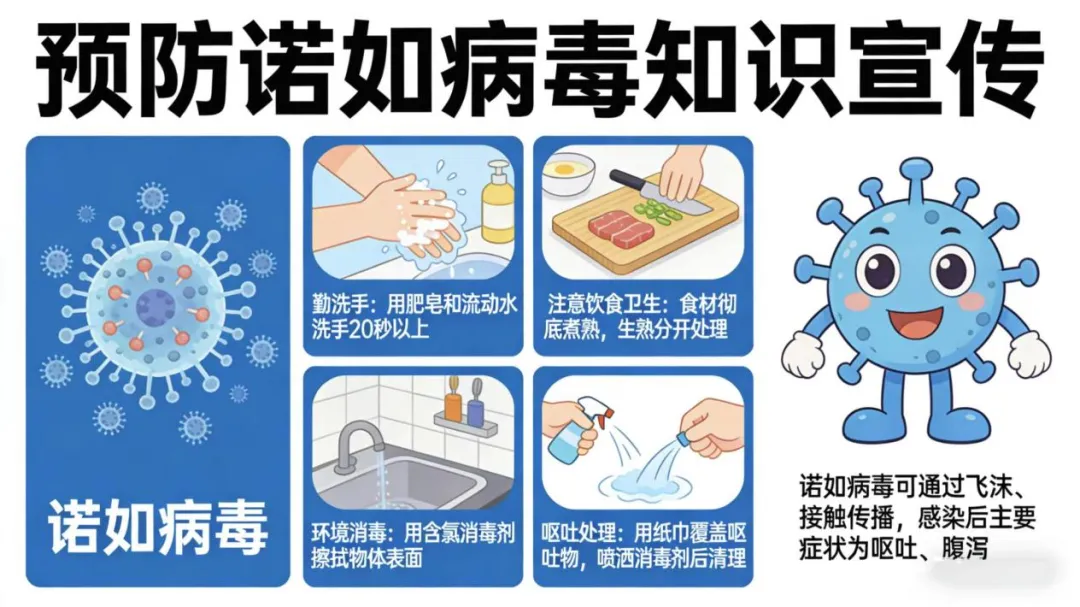 预防诺如病毒知识宣传

诺如病毒

勤洗手：用肥皂和流动水洗手20秒以上

注意饮食卫生：食材彻底煮熟，生熟分开处理

环境消毒：用含氯消毒剂擦拭物体表面

呕吐处理：用纸巾覆盖呕吐物，喷洒消毒剂后清理

诺如病毒可通过飞沫、接触传播，感染后主要症状为呕吐、腹泻