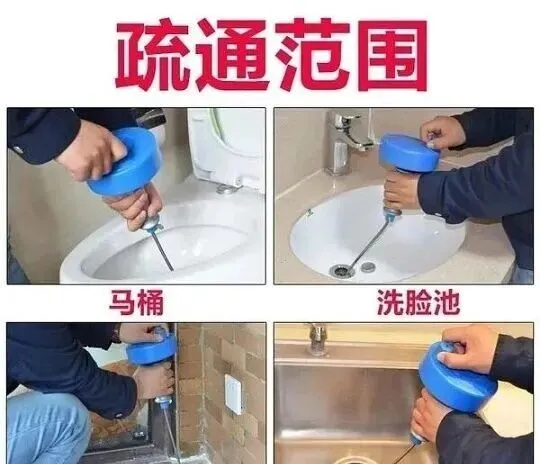 疏通范围

马桶

洗脸池